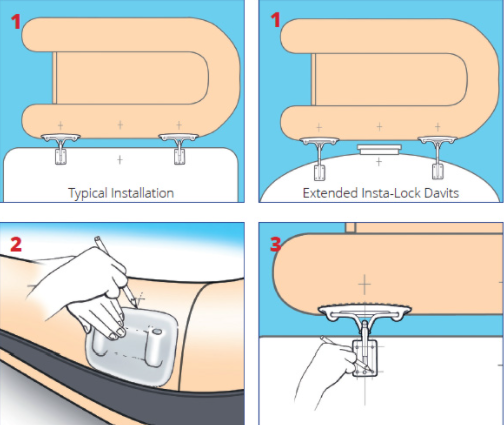 1

Typical Installation

1

Extended Insta-Lock Davits

2

3