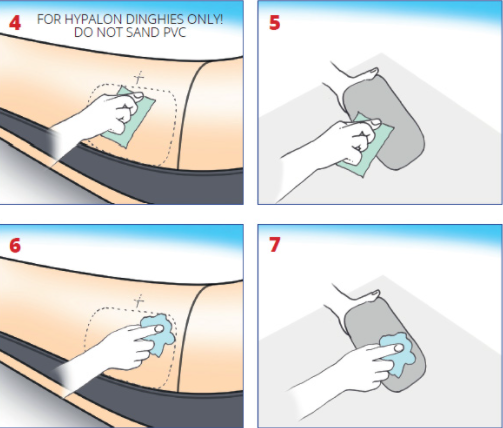 4

FOR HYPALON DINGHIES ONLY!
DO NOT SAND PVC

5

6

7