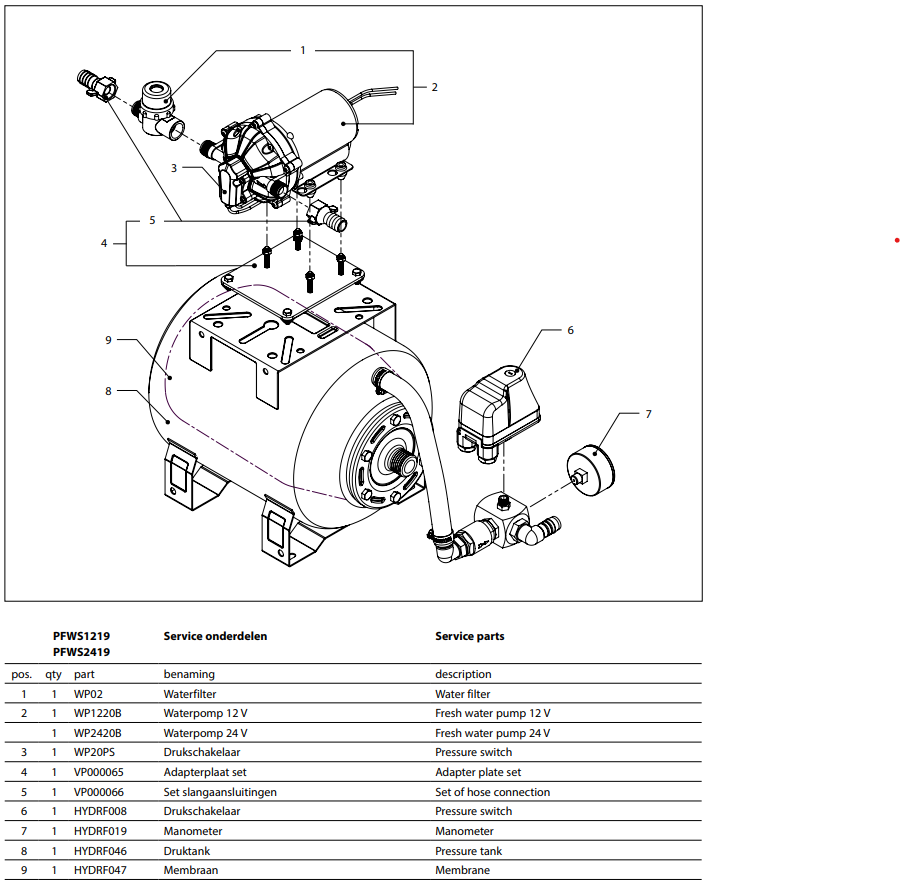 1
2
3
5
4
9
8
6
7

| | | PFWS1219 PFWS2419 | Service onderdelen | Service parts |
|---|---|---|---|---|
| pos. | qty | part | benaming | description |
| 1 | 1 | WP02 | Waterfilter | Water filter |
| 2 | 1 | WP1220B | Waterpomp 12 V | Fresh water pump 12 V |
| | 1 | WP2420B | Waterpomp 24 V | Fresh water pump 24 V |
| 3 | 1 | WP20PS | Drukschakelaar | Pressure switch |
| 4 | 1 | VP000065 | Adapterplaat set | Adapter plate set |
| 5 | 1 | VP000066 | Set slangaansluitingen | Set of hose connection |
| 6 | 1 | HYDRF008 | Drukschakelaar | Pressure switch |
| 7 | 1 | HYDRF019 | Manometer | Manometer |
| 8 | 1 | HYDRF046 | Druktank | Pressure tank |
| 9 | 1 | HYDRF047 | Membraan | Membrane |