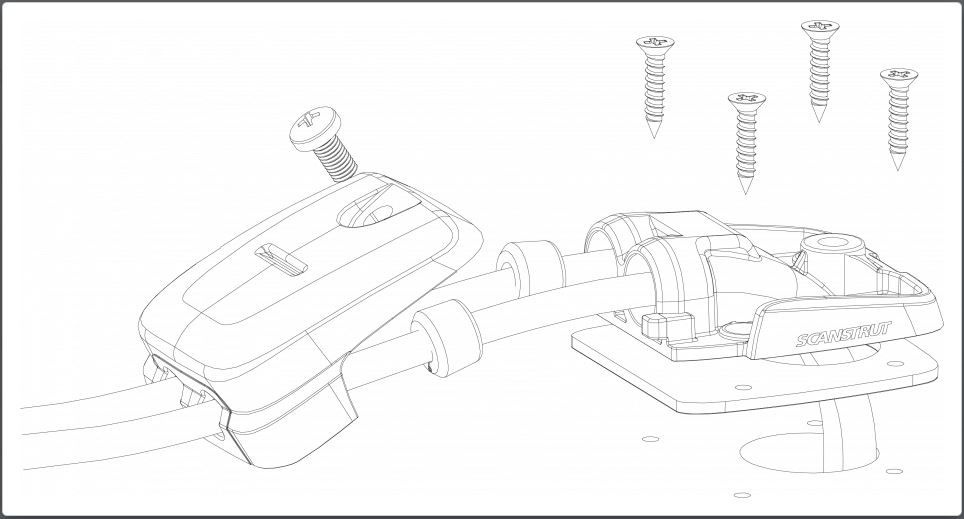 SCANSTRUT