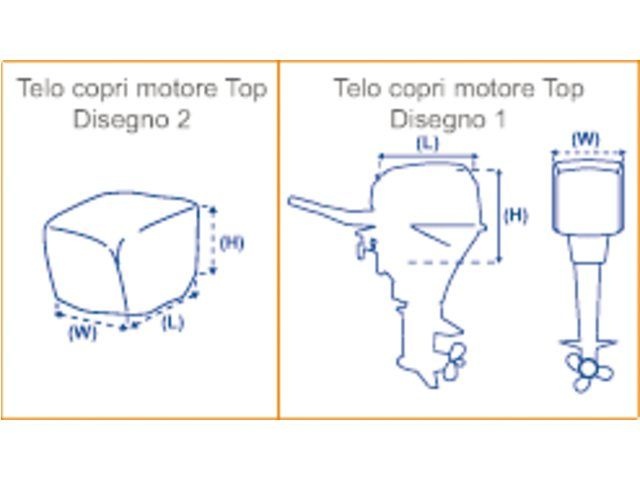 Telo copri motore Top
Disegno 2

(H)
(W)
(L)

Telo copri motore Top
Disegno 1

(L)
(H)
(W)