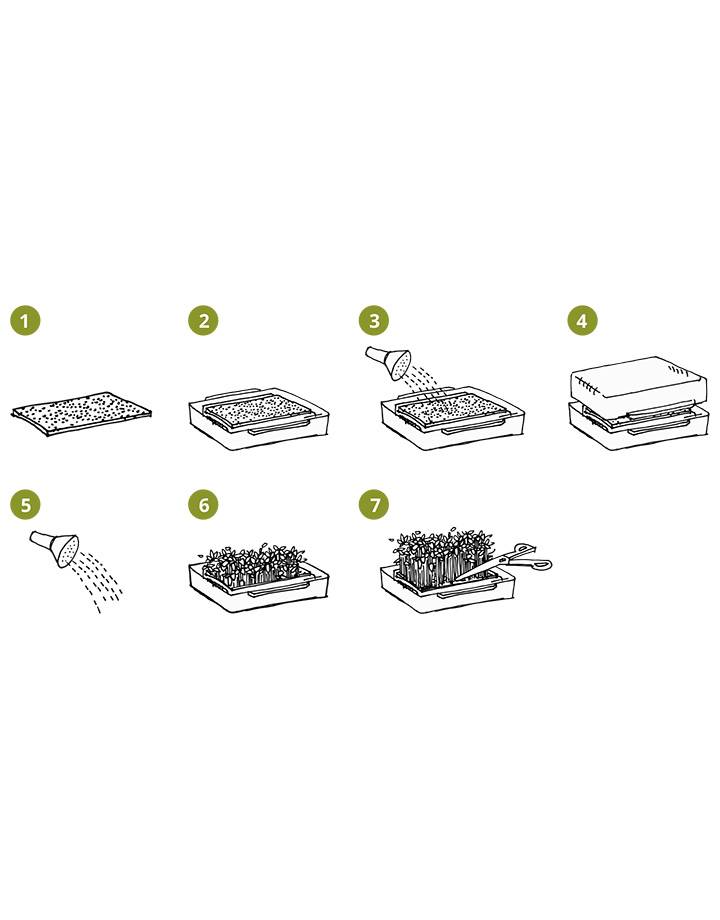 1

2

3

4

5

6

7