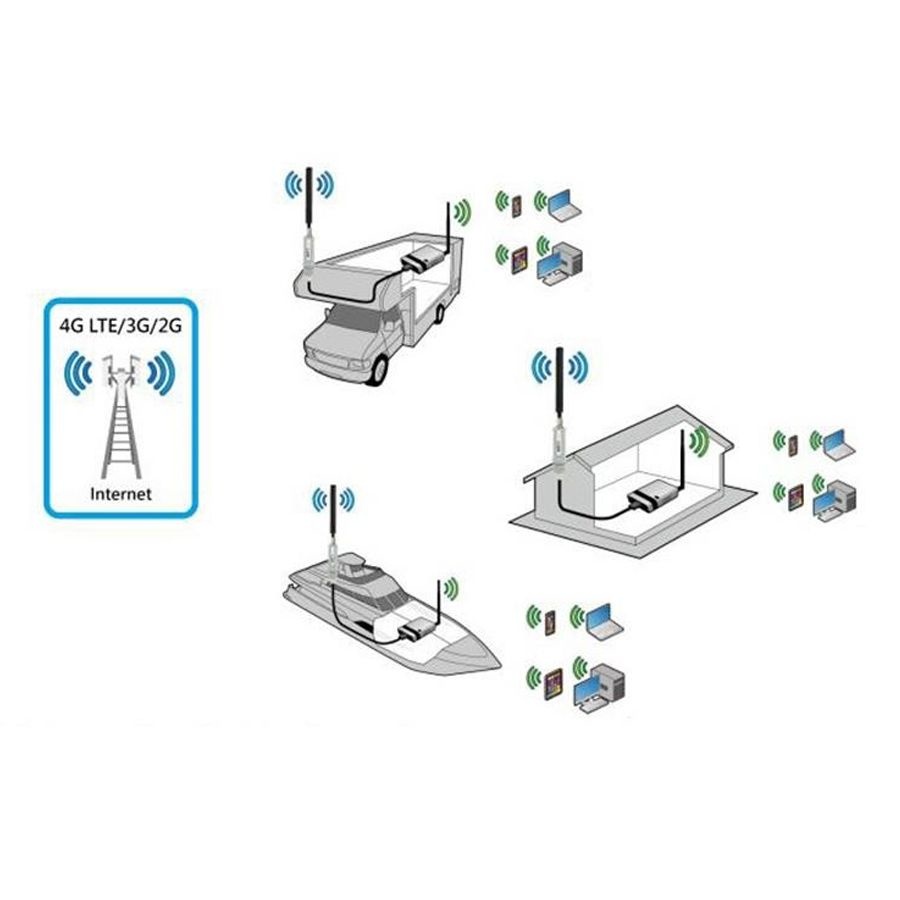 4G LTE/3G/2G

Internet