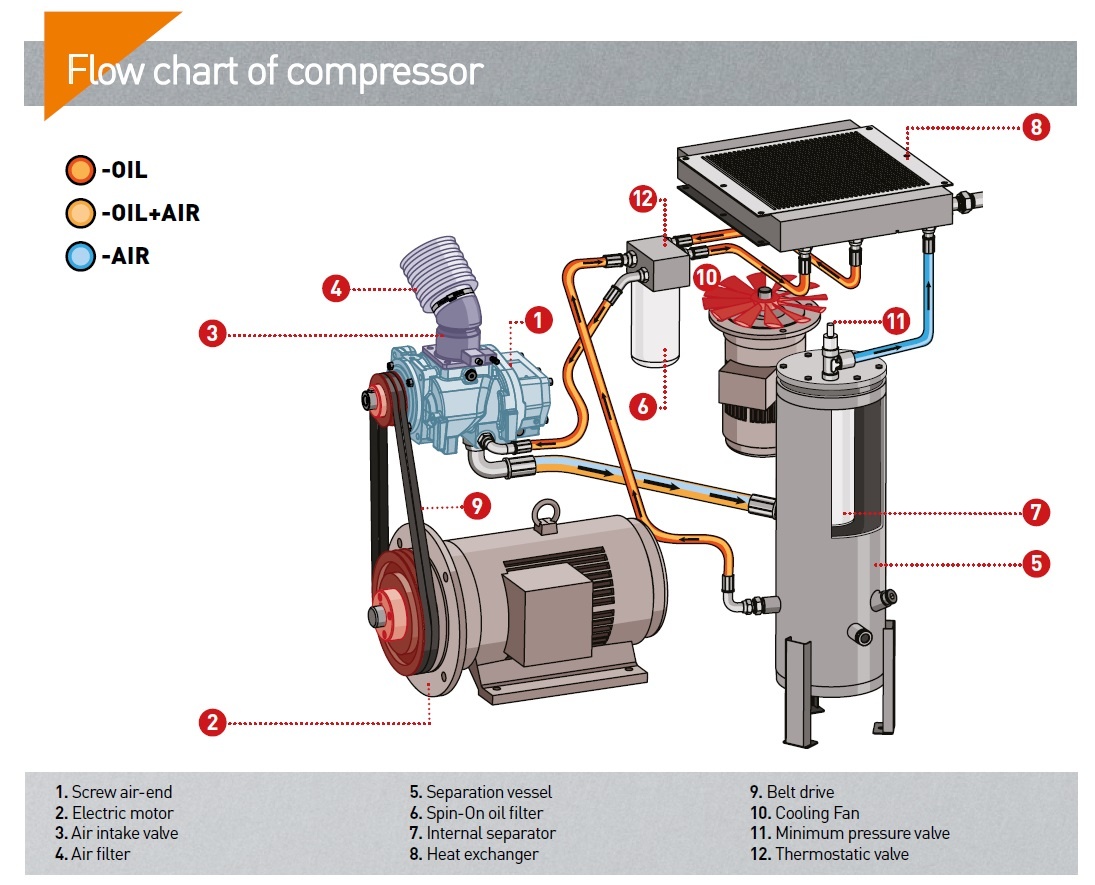 Flow chart of compressor

-OIL
-OIL+AIR
-AIR

8
12
10
4
1
11
3
6
9
7
5
2

1. Screw air-end
2. Electric motor
3. Air intake valve
4. Air filter

5. Separation vessel
6. Spin-On oil filter
7. Internal separator
8. Heat exchanger

9. Belt drive
10. Cooling Fan
11. Minimum pressure valve
12. Thermostatic valve