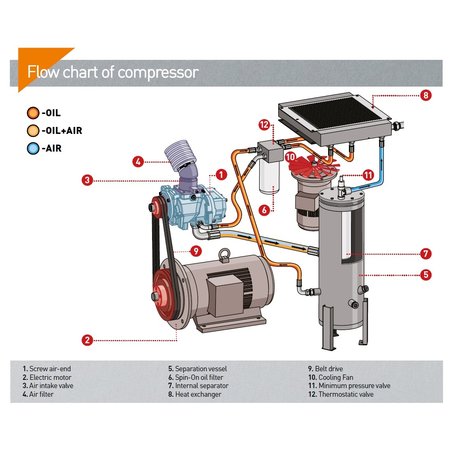 Flow chart of compressor

-OIL
-OIL+AIR
-AIR

8
12
4
10
11
3
1
6
9
7
5
2

1. Screw air-end
2. Electric motor
3. Air intake valve
4. Air filter

5. Separation vessel
6. Spin-On oil filter
7. Internal separator
8. Heat exchanger

9. Belt drive
10. Cooling Fan
11. Minimum pressure valve
12. Thermostatic valve