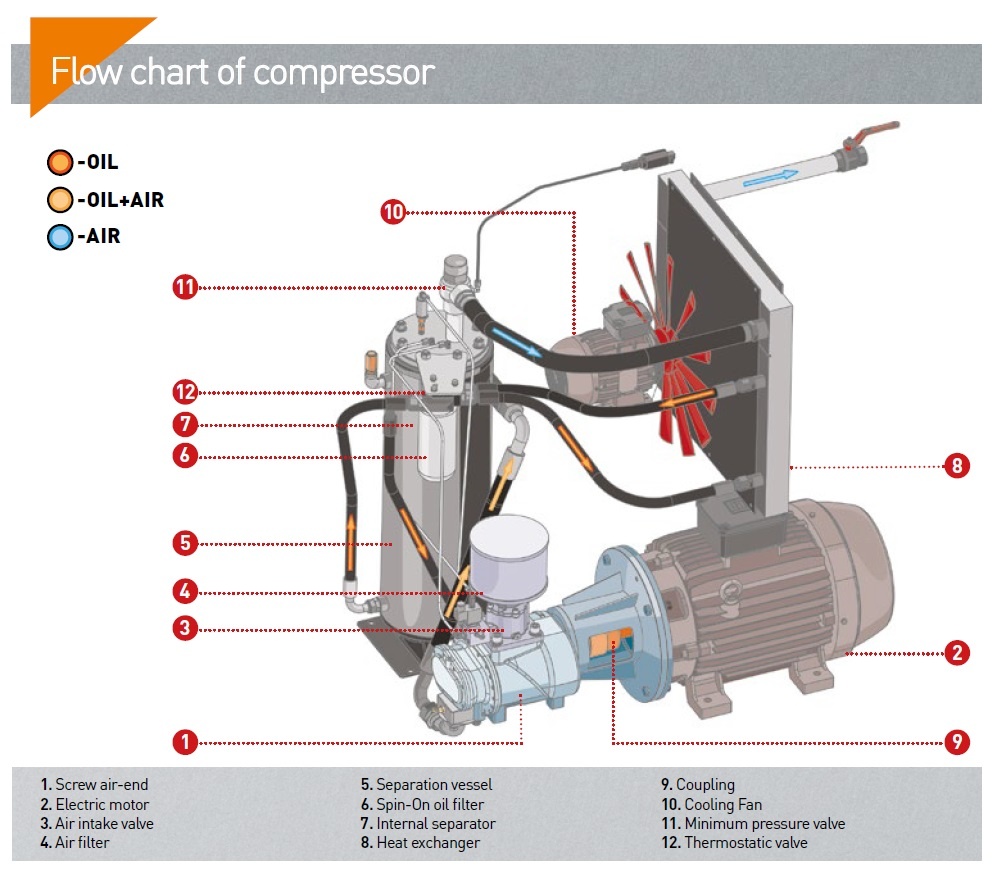 Flow chart of compressor

-OIL
-OIL+AIR
-AIR

10
11
12
7
6
5
4
3
1
8
2
9

1. Screw air-end
2. Electric motor
3. Air intake valve
4. Air filter

5. Separation vessel
6. Spin-On oil filter
7. Internal separator
8. Heat exchanger

9. Coupling
10. Cooling Fan
11. Minimum pressure valve
12. Thermostatic valve