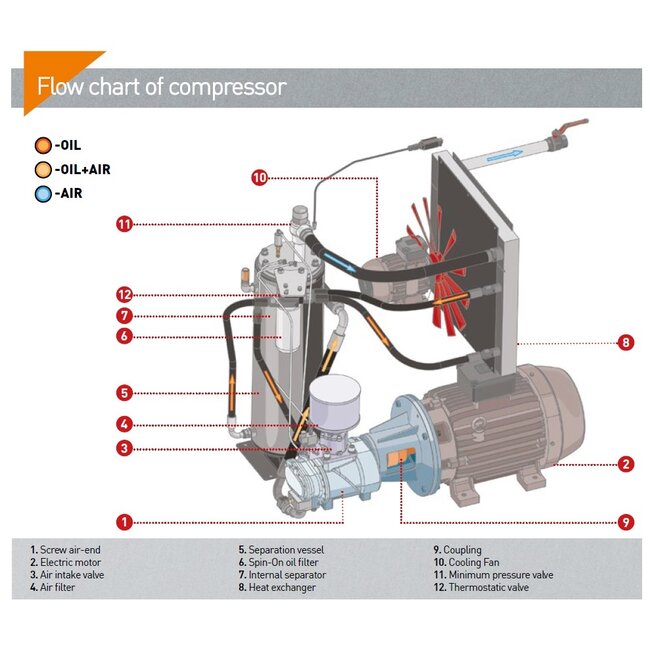 Flow chart of compressor

-OIL
-OIL+AIR
-AIR

10
11
12
7
6
5
4
3
1
8
2
9

1. Screw air-end
2. Electric motor
3. Air intake valve
4. Air filter

5. Separation vessel
6. Spin-On oil filter
7. Internal separator
8. Heat exchanger

9. Coupling
10. Cooling Fan
11. Minimum pressure valve
12. Thermostatic valve