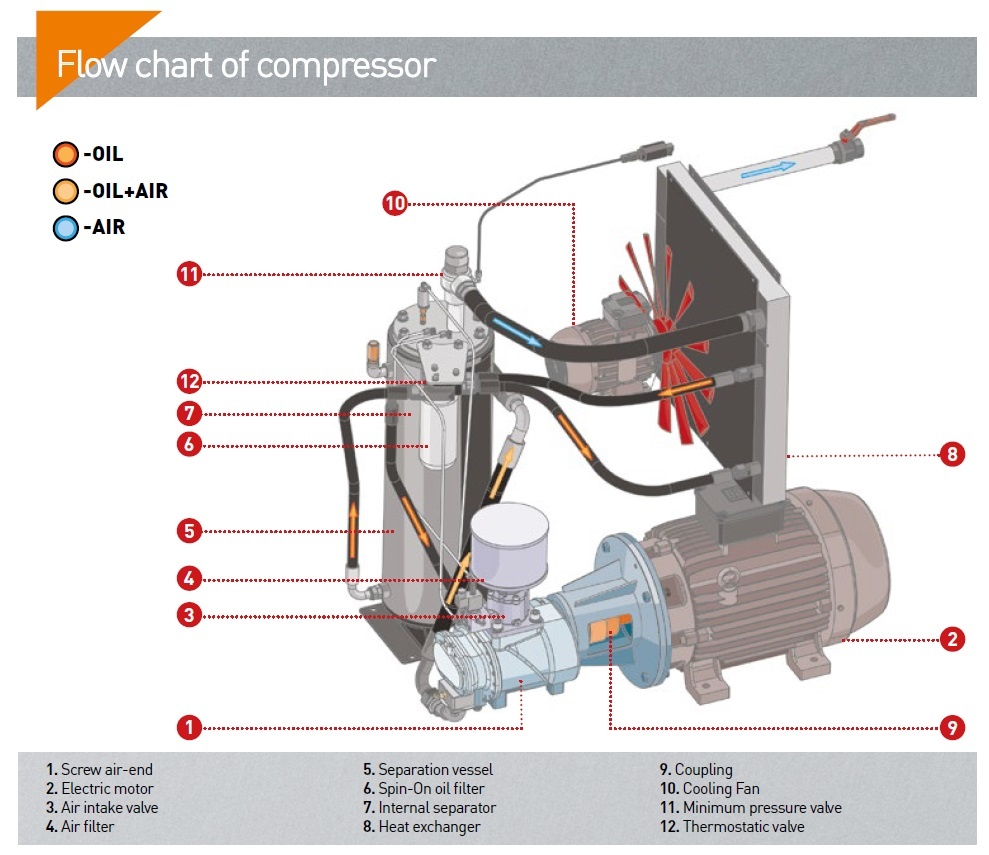 Flow chart of compressor

-OIL
-OIL+AIR
-AIR

10
11
12
7
6
5
4
3
1
8
2
9

1. Screw air-end
2. Electric motor
3. Air intake valve
4. Air filter

5. Separation vessel
6. Spin-On oil filter
7. Internal separator
8. Heat exchanger

9. Coupling
10. Cooling Fan
11. Minimum pressure valve
12. Thermostatic valve