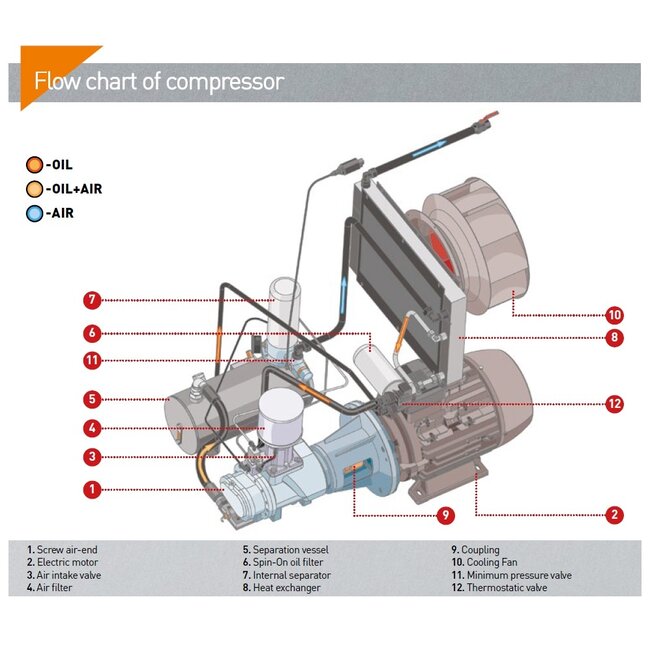 Flow chart of compressor

-OIL
-OIL+AIR
-AIR

7
6
11
5
4
3
1
10
8
12
9
2

1. Screw air-end
2. Electric motor
3. Air intake valve
4. Air filter

5. Separation vessel
6. Spin-On oil filter
7. Internal separator
8. Heat exchanger

9. Coupling
10. Cooling Fan
11. Minimum pressure valve
12. Thermostatic valve