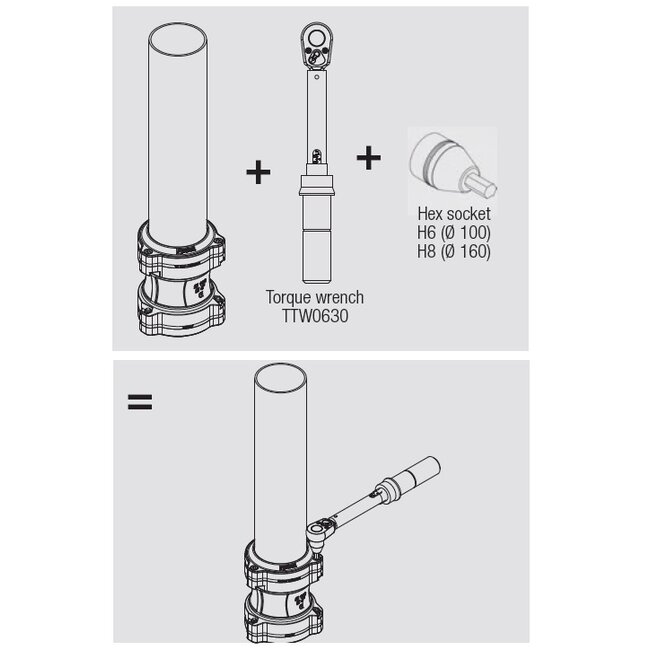 +

Torque wrench
TTW0630

+

Hex socket
H6 (Ø 100)
H8 (Ø 160)

=