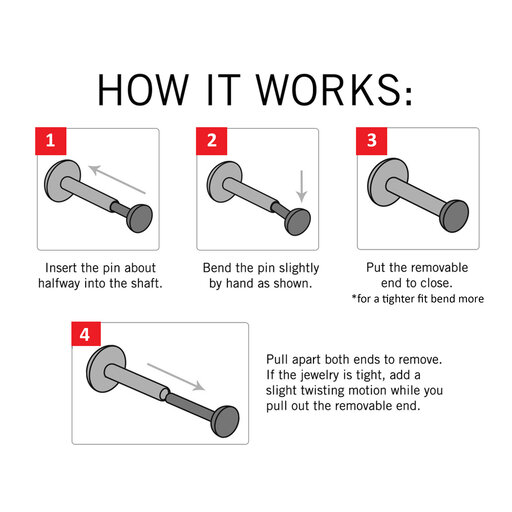 HOW IT WORKS:

1

Insert the pin about halfway into the shaft.

2

Bend the pin slightly by hand as shown.

3

Put the removable end to close.
*for a tighter fit bend more

4

Pull apart both ends to remove. If the jewelry is tight, add a slight twisting motion while you pull out the removable end.