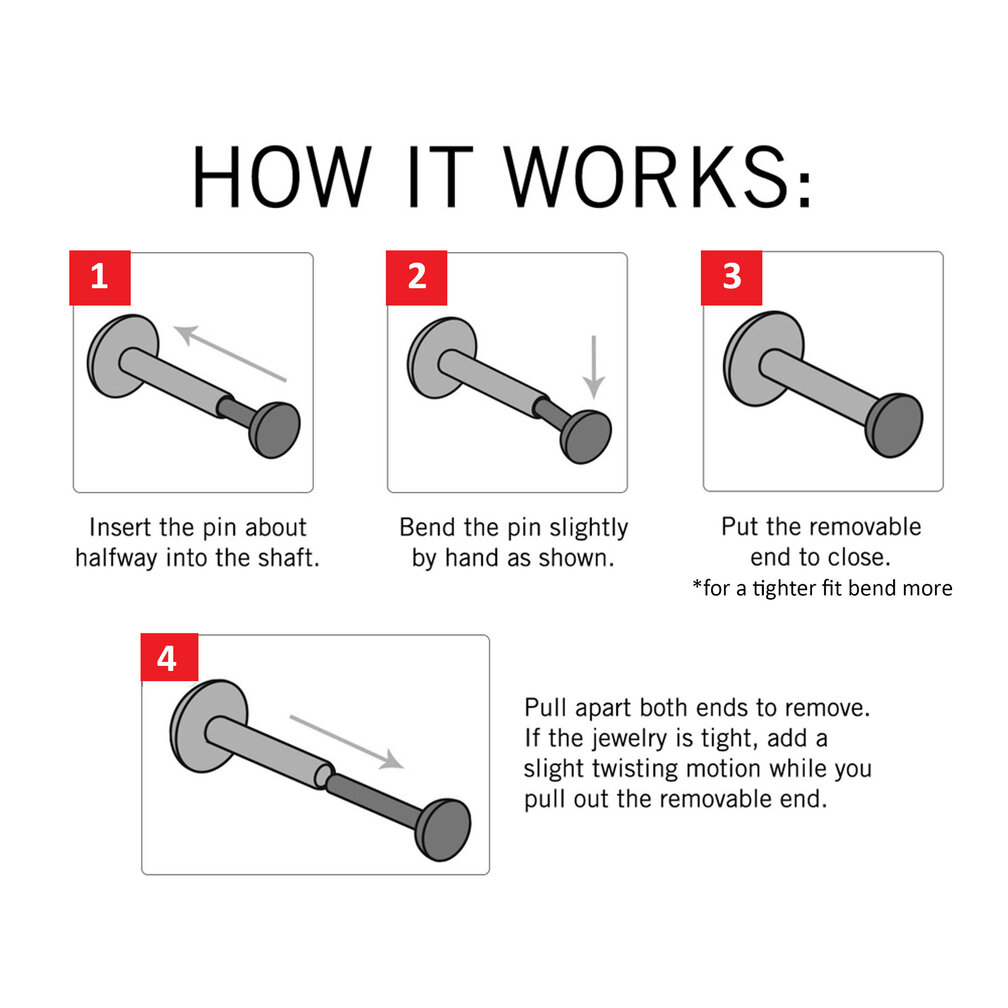 HOW IT WORKS:

1

Insert the pin about halfway into the shaft.

2

Bend the pin slightly by hand as shown.

3

Put the removable end to close.
*for a tighter fit bend more

4

Pull apart both ends to remove. If the jewelry is tight, add a slight twisting motion while you pull out the removable end.