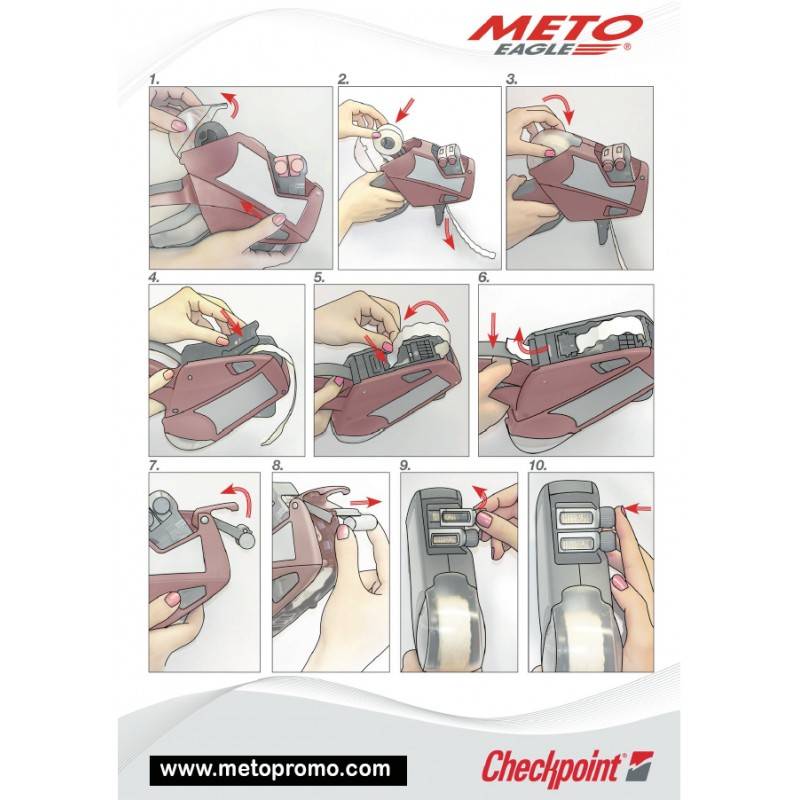 METO
EAGLE®

1.

2.

3.

4.

5.

6.

7.

8.

9.

10.

www.metopromo.com

Checkpoint®