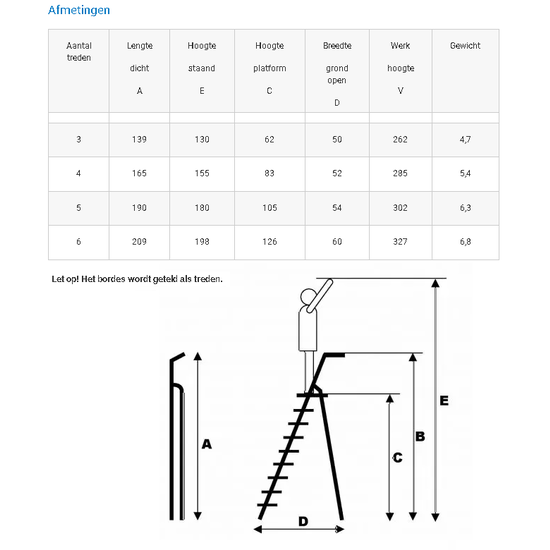 Afmetingen

| Aantal treden | Lengte dicht A | Hoogte staand E | Hoogte platform C | Breedte grond open D | Werk hoogte V | Gewicht |
|---|---|---|---|---|---|---|
| | | | | | | |
| 3 | 139 | 130 | 62 | 50 | 262 | 4,7 |
| 4 | 165 | 155 | 83 | 52 | 285 | 5,4 |
| 5 | 190 | 180 | 105 | 54 | 302 | 6,3 |
| 6 | 209 | 198 | 126 | 60 | 327 | 6,8 |

Let op! Het bordes wordt geteld als treden.

A

E

B

C

D