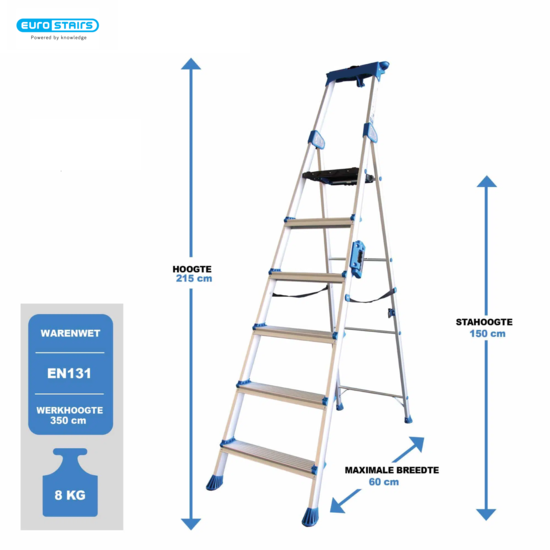 EURO STAIRS
Powered by knowledge

HOOGTE
215 cm

WARENWET

EN131

WERKHOOGTE
350 cm

8 KG

STAHOOGTE
150 cm

MAXIMALE BREEDTE
60 cm