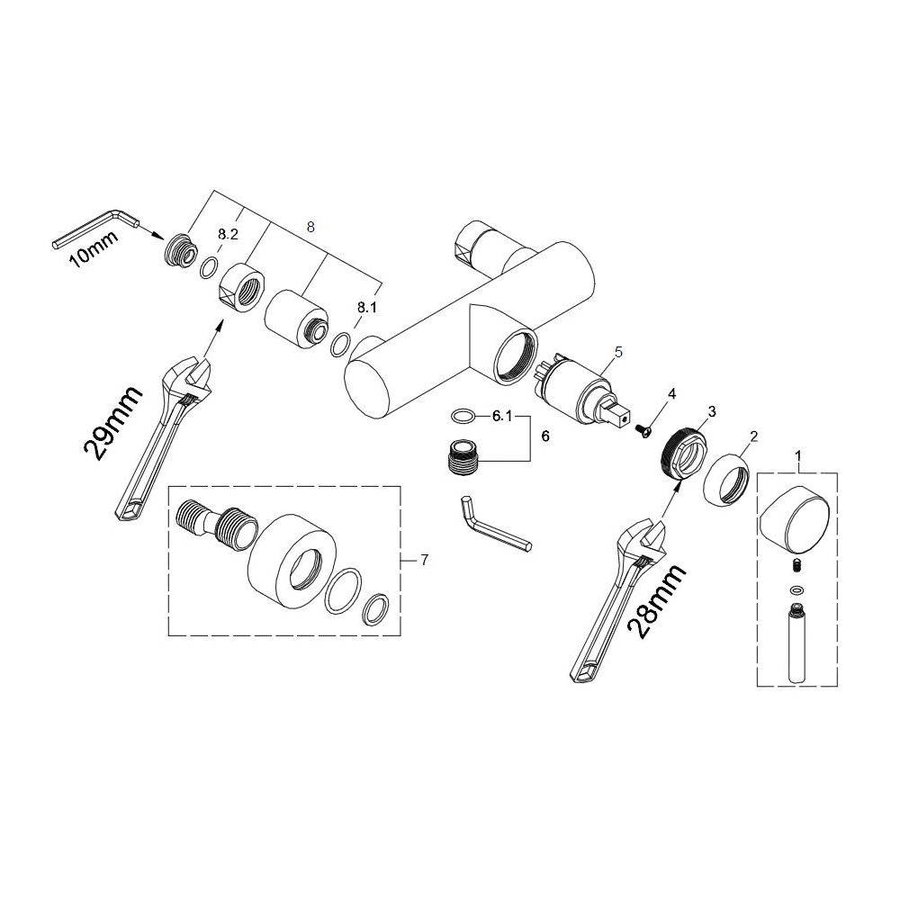 10mm
8.2
8
8.1
29mm
5
4
3
2
1
6.1
6
7
28mm