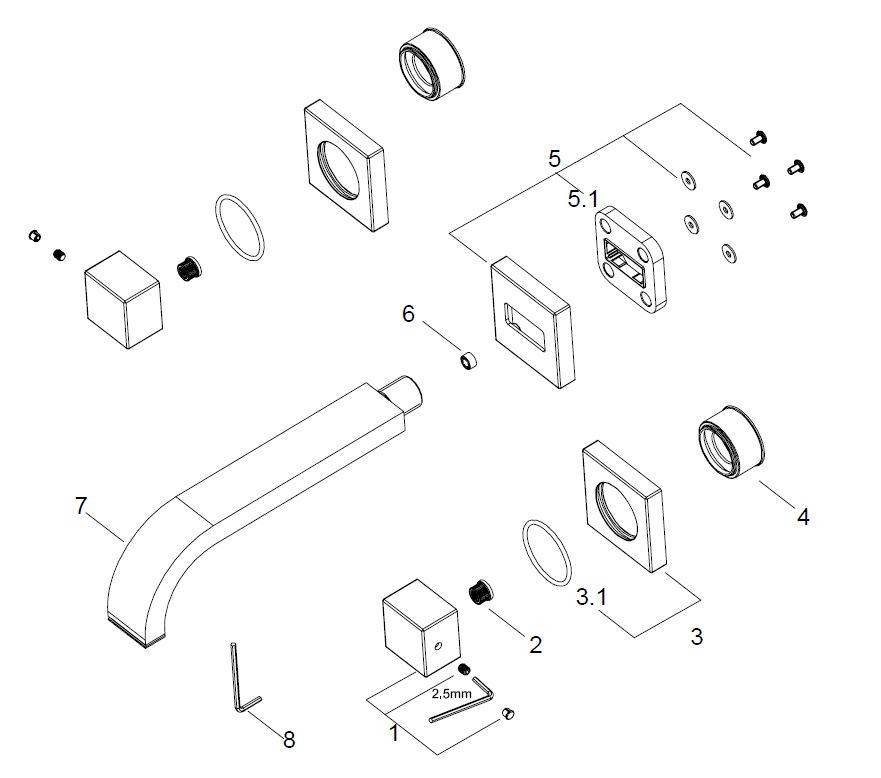 5
5.1
6
7
4
3.1
3
2
2,5mm
1
8