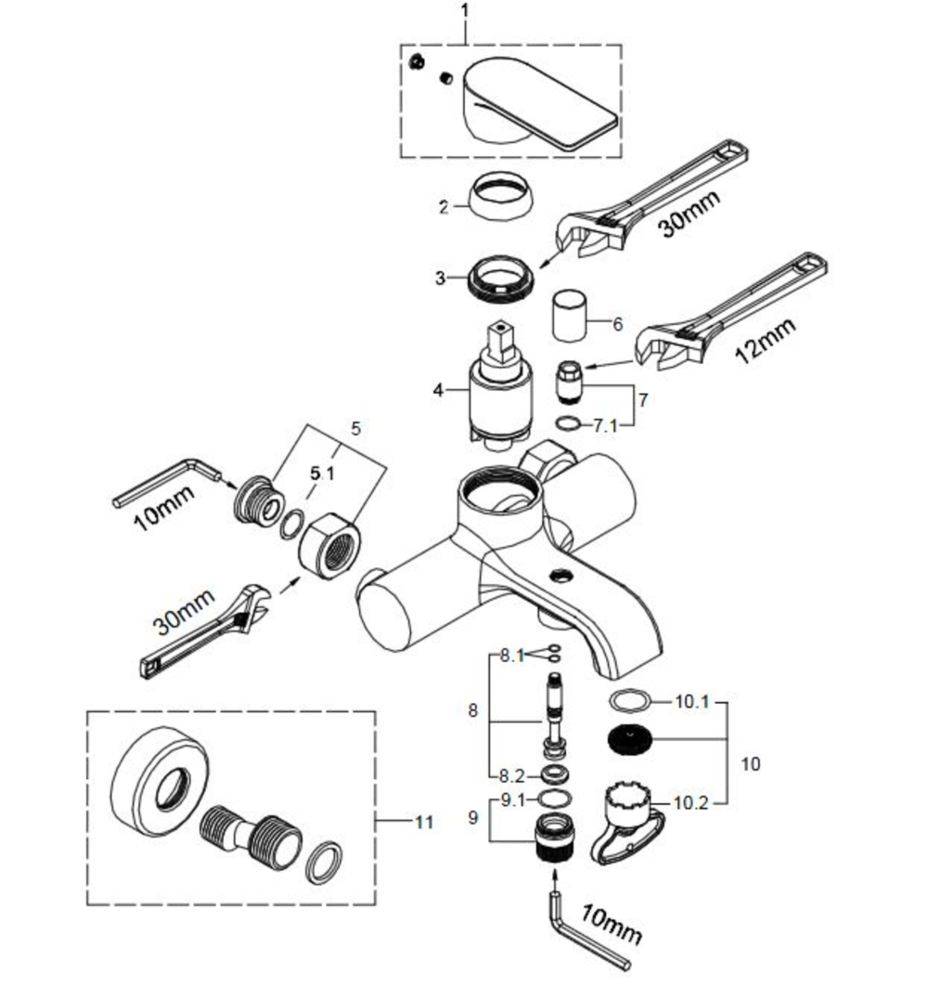 1

2

30mm

3

6

12mm

4

7

7.1

5

5.1

10mm

30mm

8.1

8

8.2

9.1

9

10.1

10

10.2

11

10mm