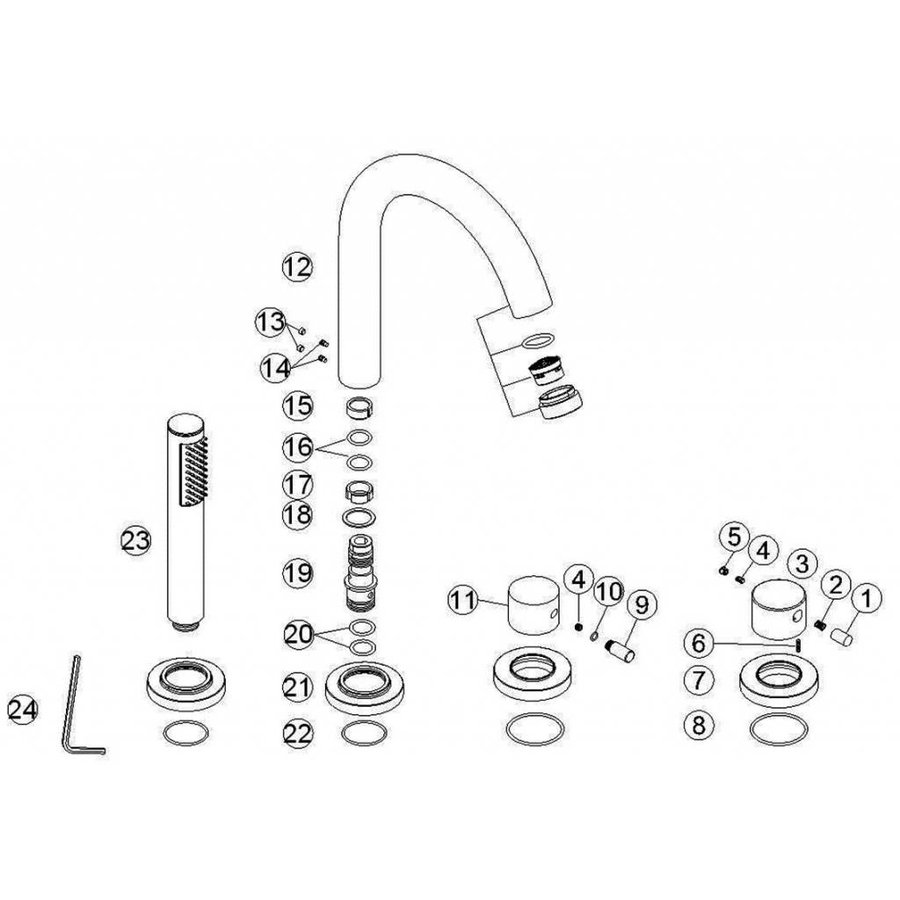 12
13
14
15
16
17
18
19
20
21
22
23
24
11
4
10
9
5
4
3
2
1
6
7
8