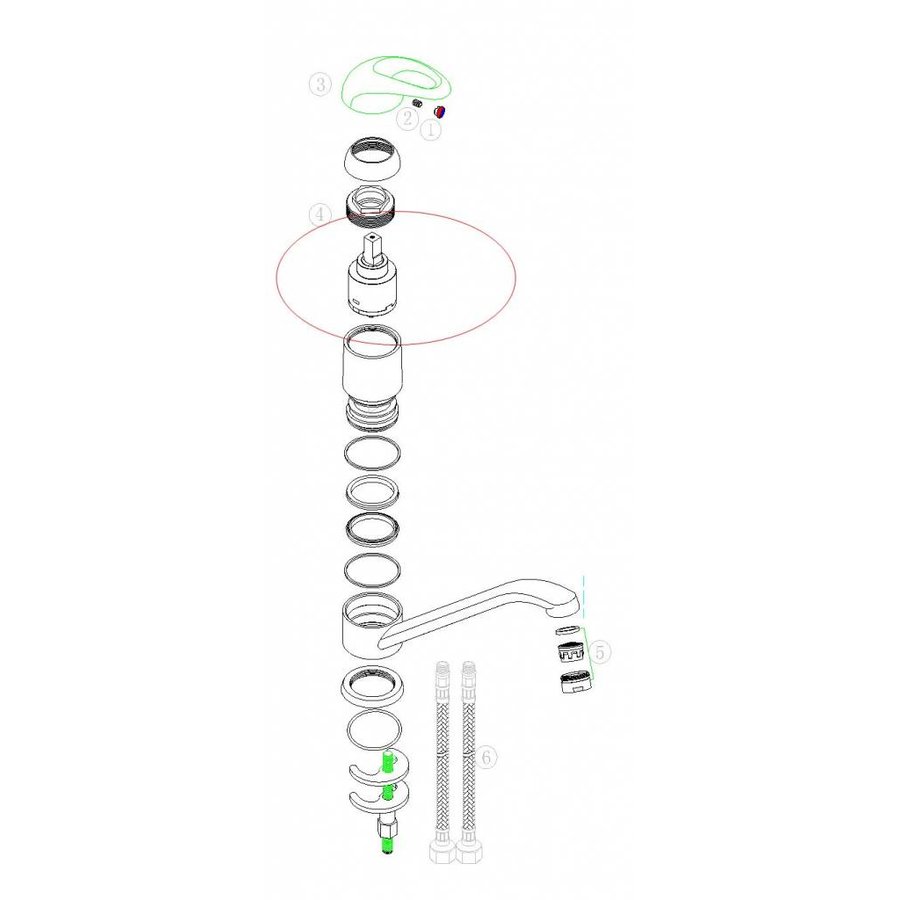 3
2
1
4
5
6