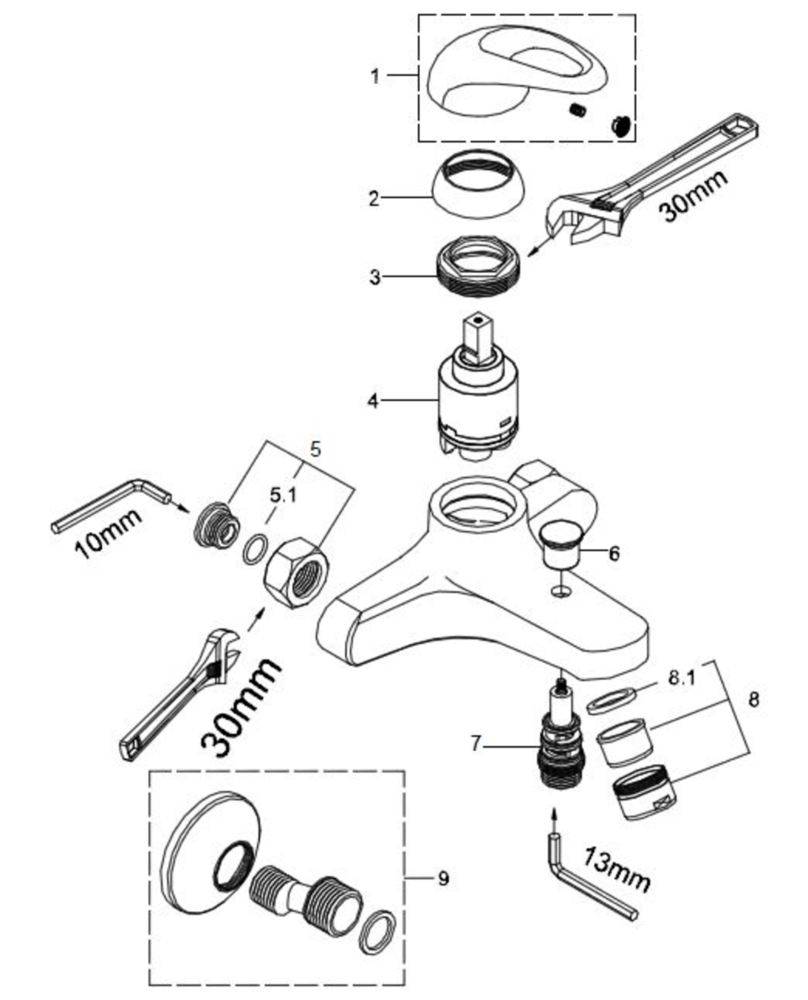 1
2
30mm
3
4
5
5.1
10mm
6
30mm
8.1
8
7
13mm
9