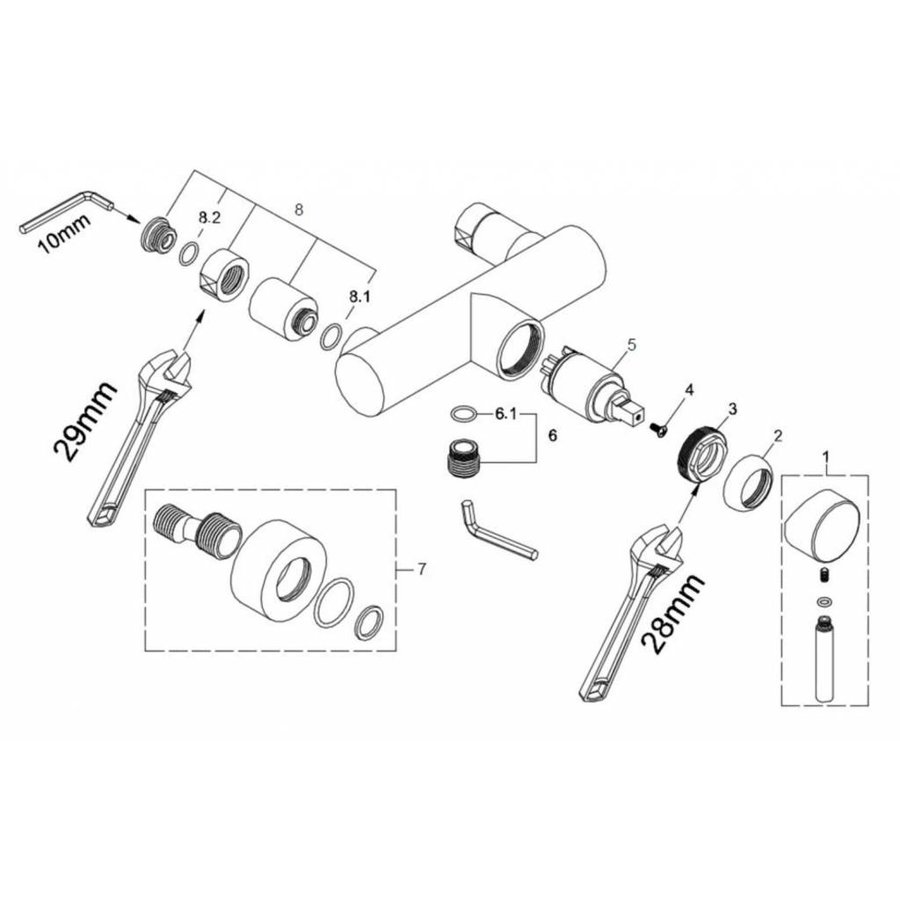 10mm
8.2
8
8.1
29mm
5
4
3
2
1
6.1
6
7
28mm