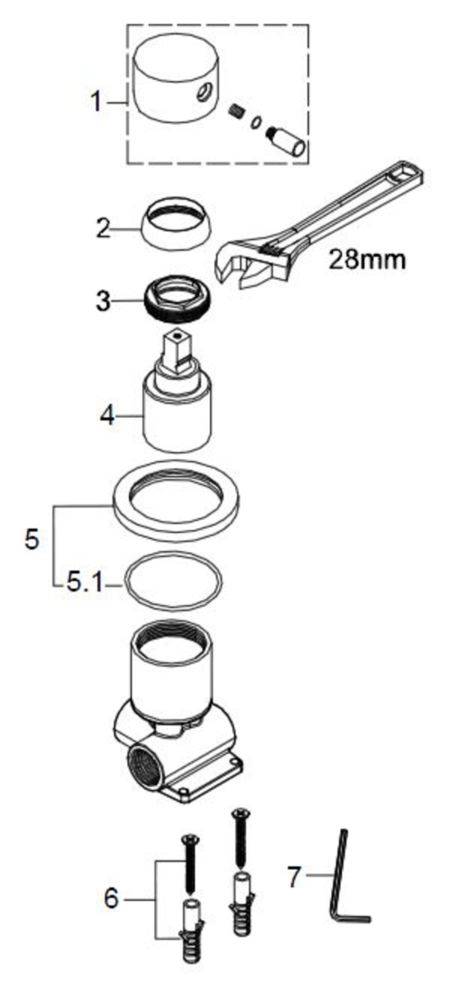 1

2

28mm

3

4

5

5.1

6

7