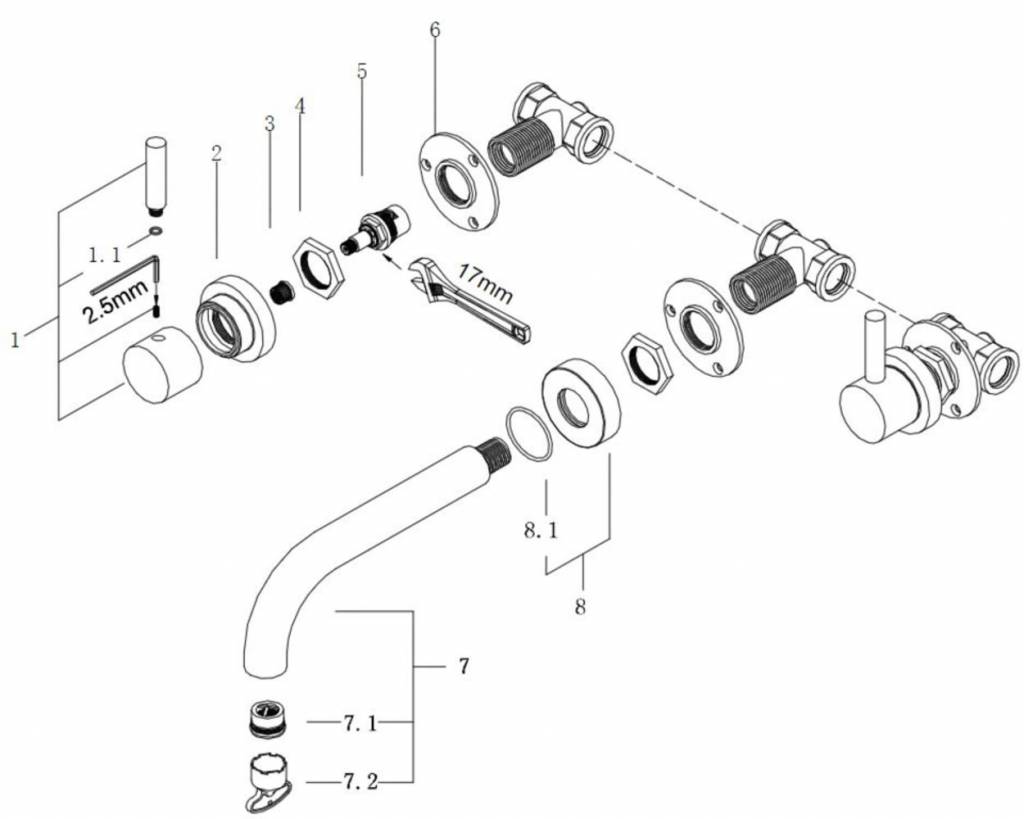 6
5
4
3
2
1.1
2.5mm
1
17mm
8.1
8
7
7.1
7.2