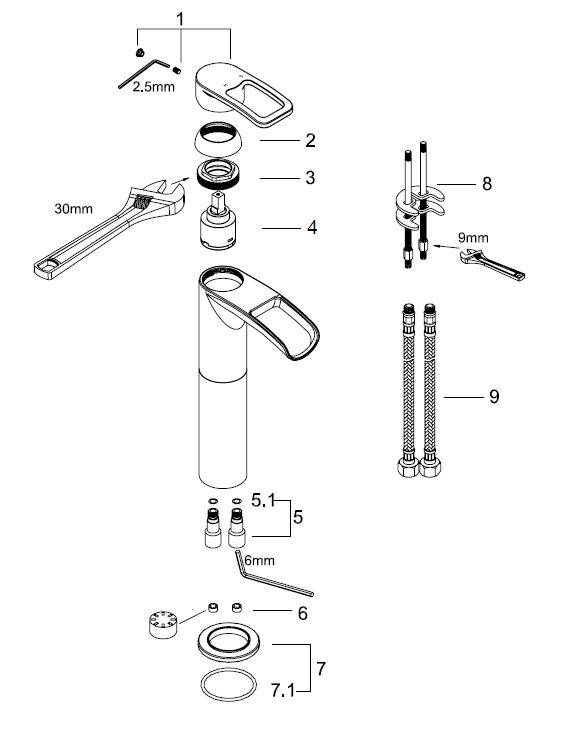 1
2.5mm
2
3
30mm
4
8
9mm
9
5.1
5
6mm
6
7
7.1