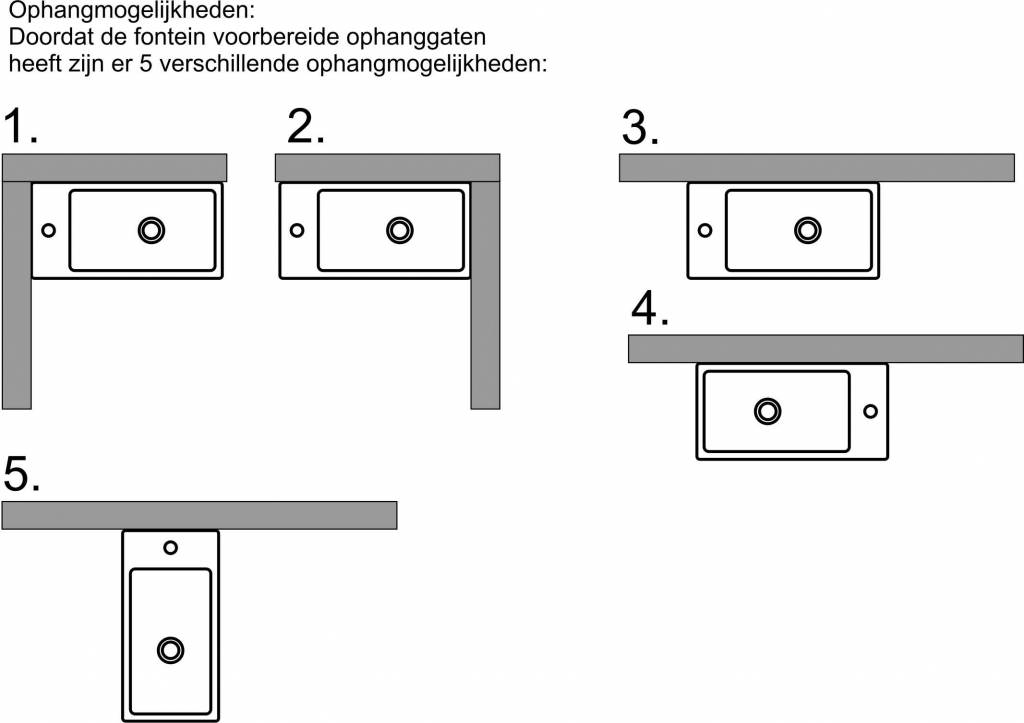 Ophangmogelijkheden:
Doordat de fontein voorbereide ophanggaten heeft zijn er 5 verschillende ophangmogelijkheden:

1.

2.

3.

4.

5.