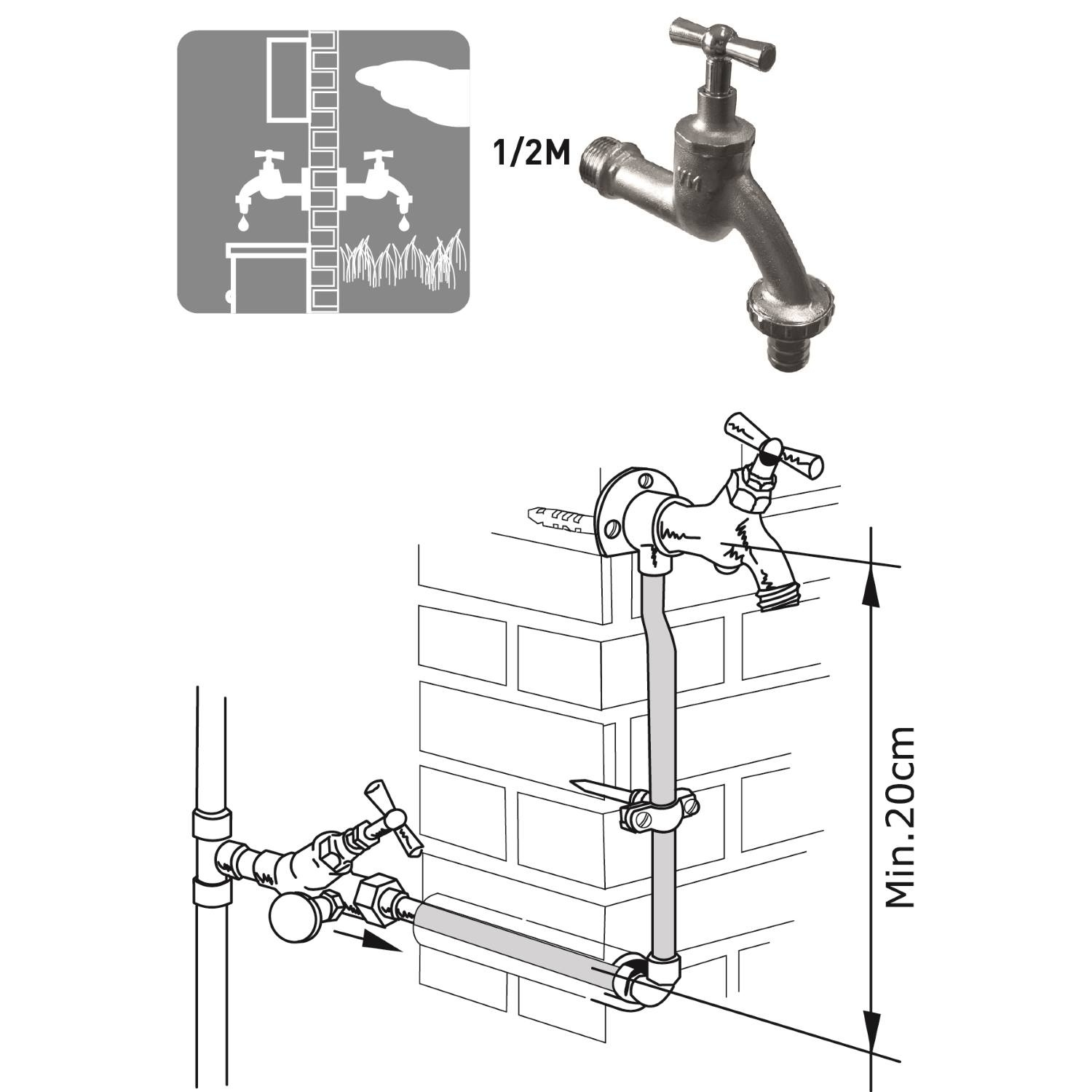 1/2M

Min.20cm