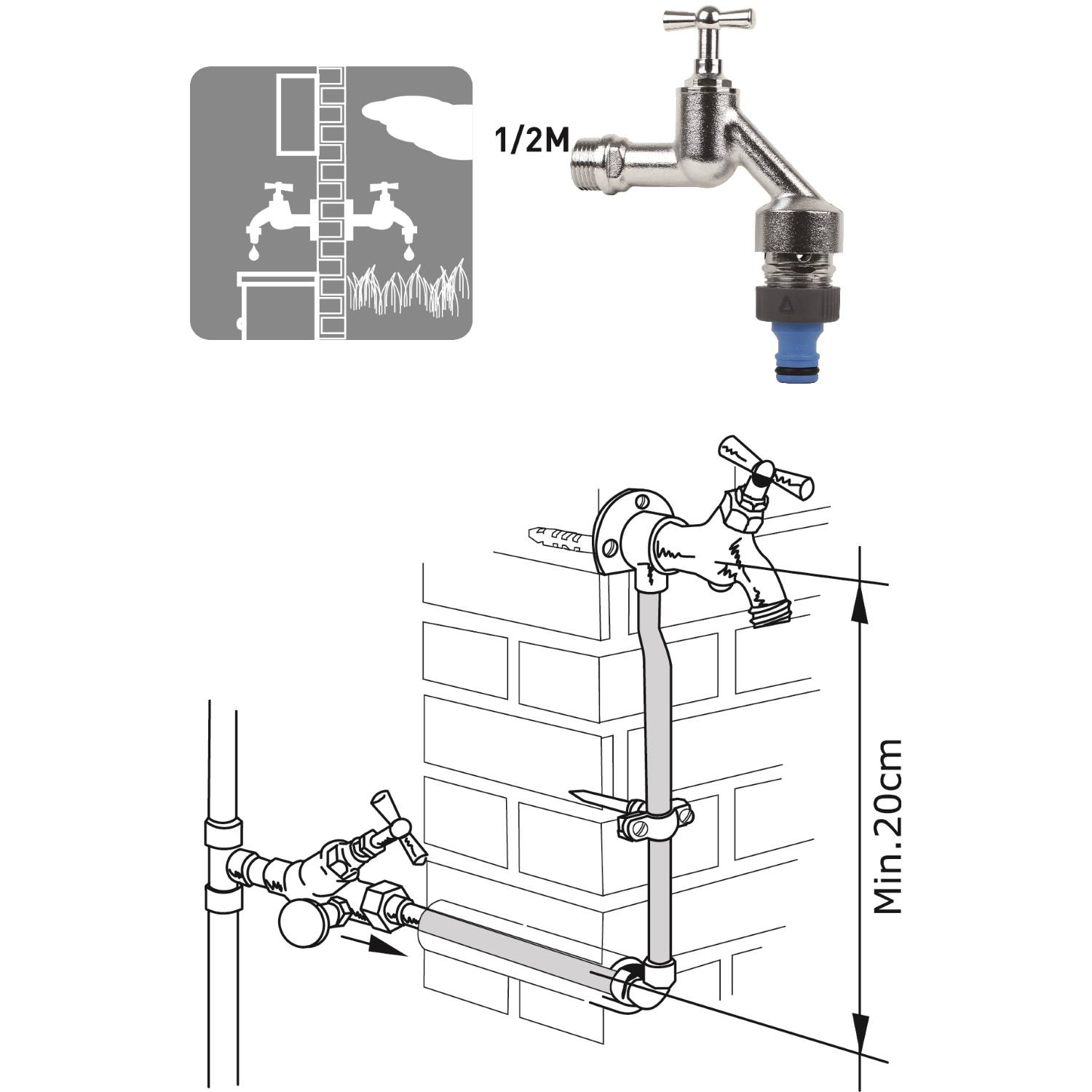 1/2M

Min.20cm