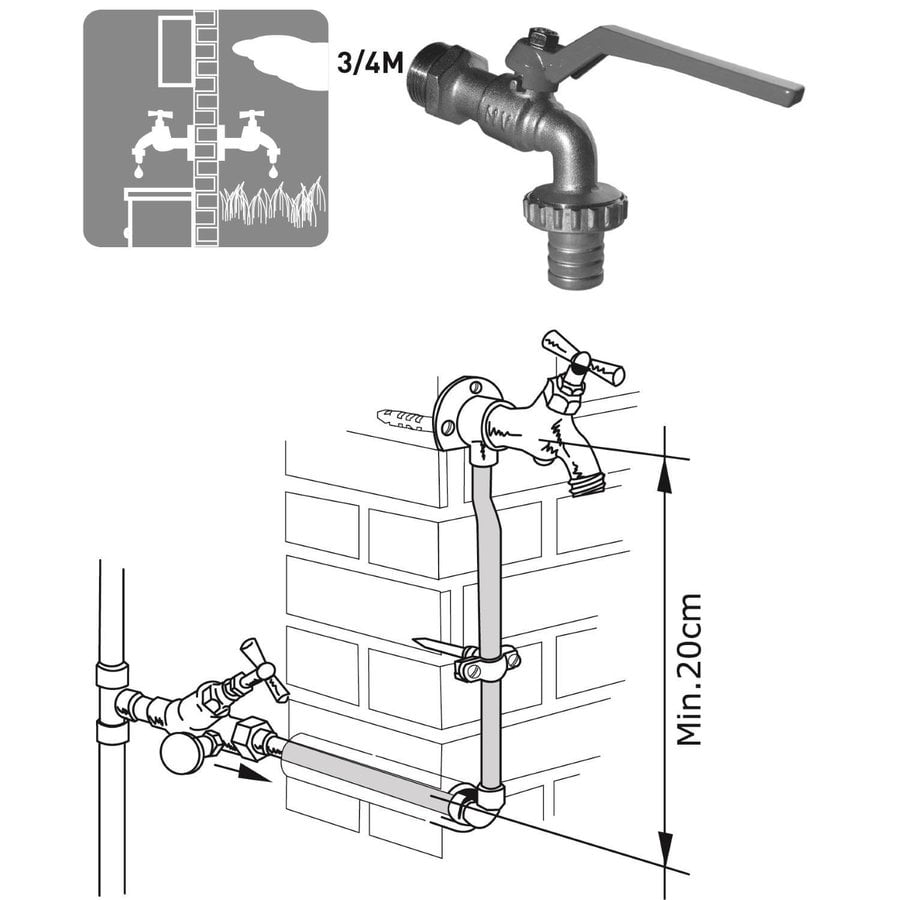 3/4M

Min.20cm