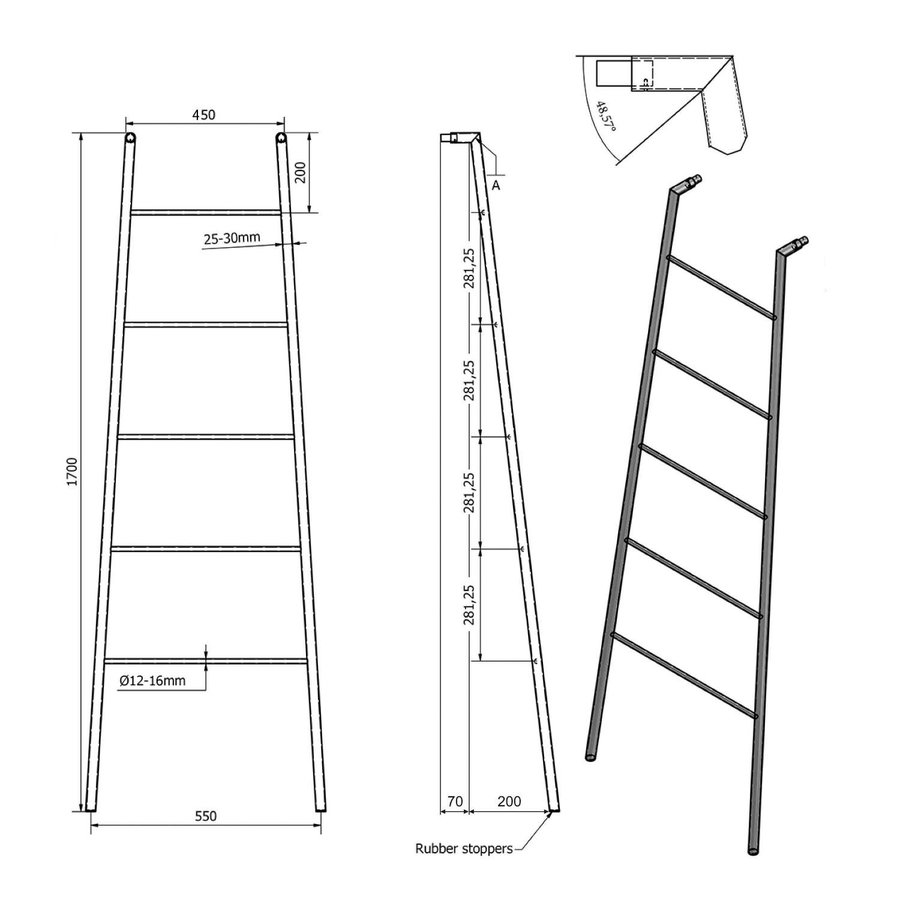 450

200

25-30mm

1700

Ø12-16mm

550

A

281,25

281,25

281,25

281,25

70

200

Rubber stoppers

48,57°