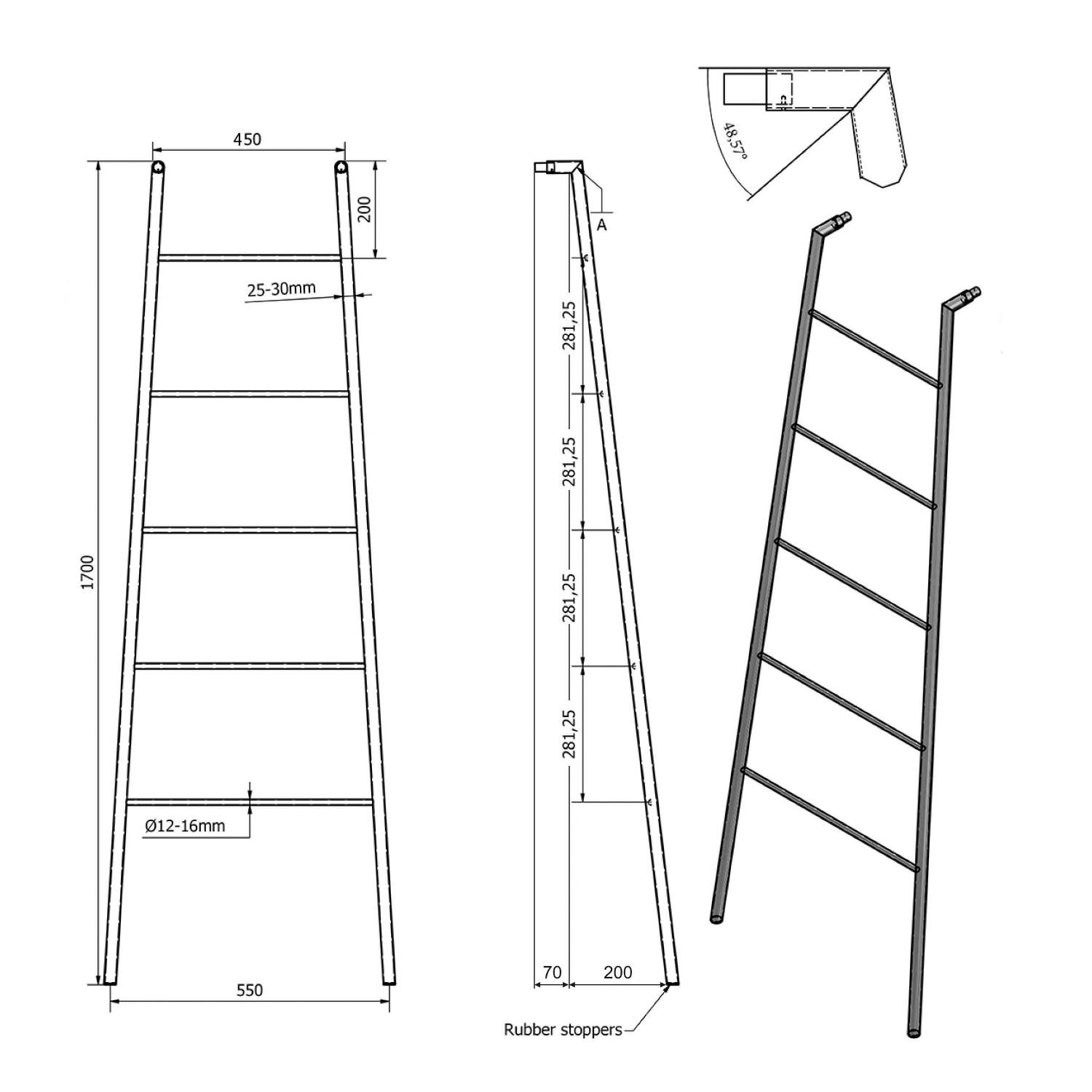 450

200

25-30mm

1700

Ø12-16mm

550

A

281,25

281,25

281,25

281,25

70

200

Rubber stoppers

48,57°