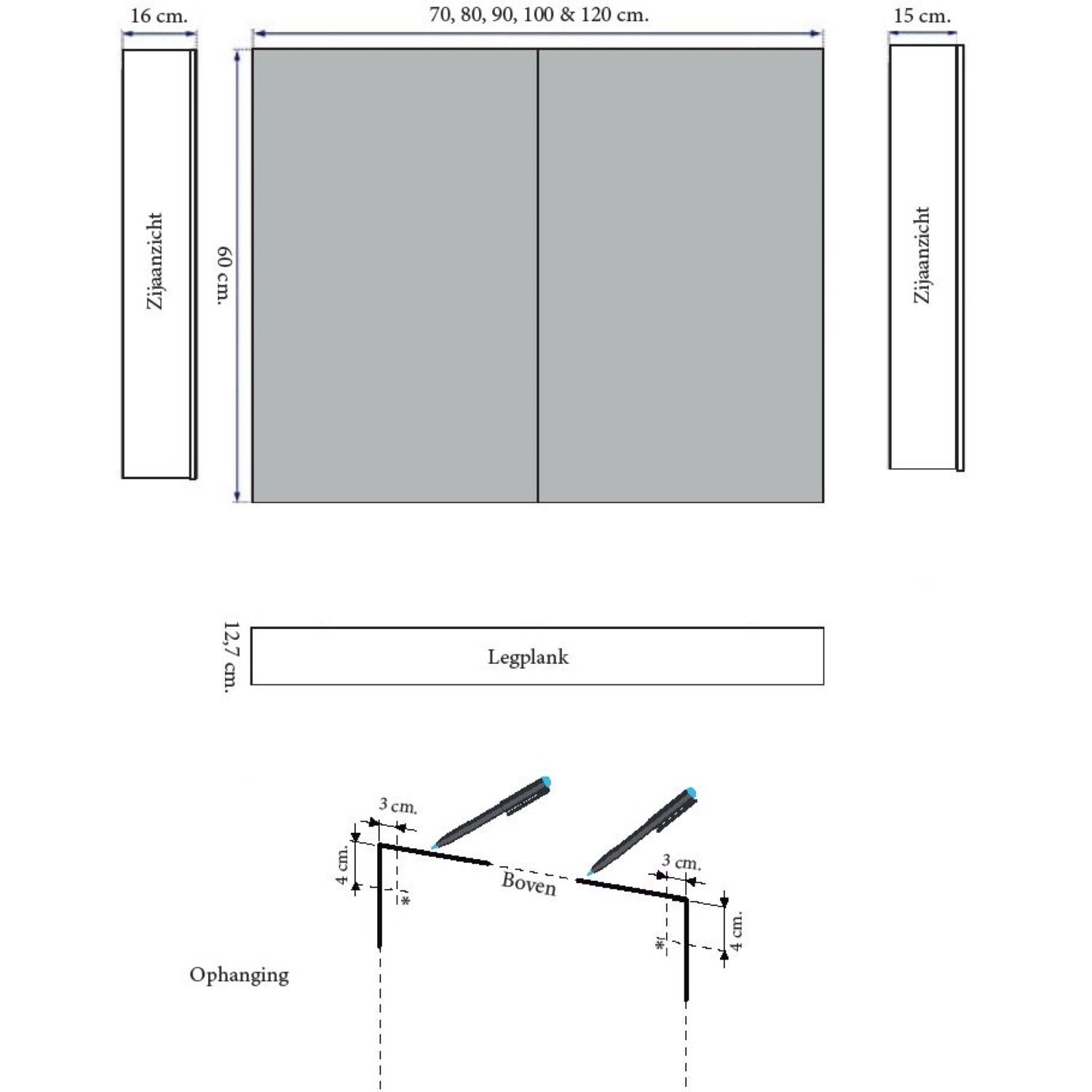 16 cm.

70, 80, 90, 100 & 120 cm.

15 cm.

Zijaanzicht

60 cm.

Zijaanzicht

12,7 cm.

Legplank

3 cm.

4 cm.

*

Boven

3 cm.

*

4 cm.

Ophanging