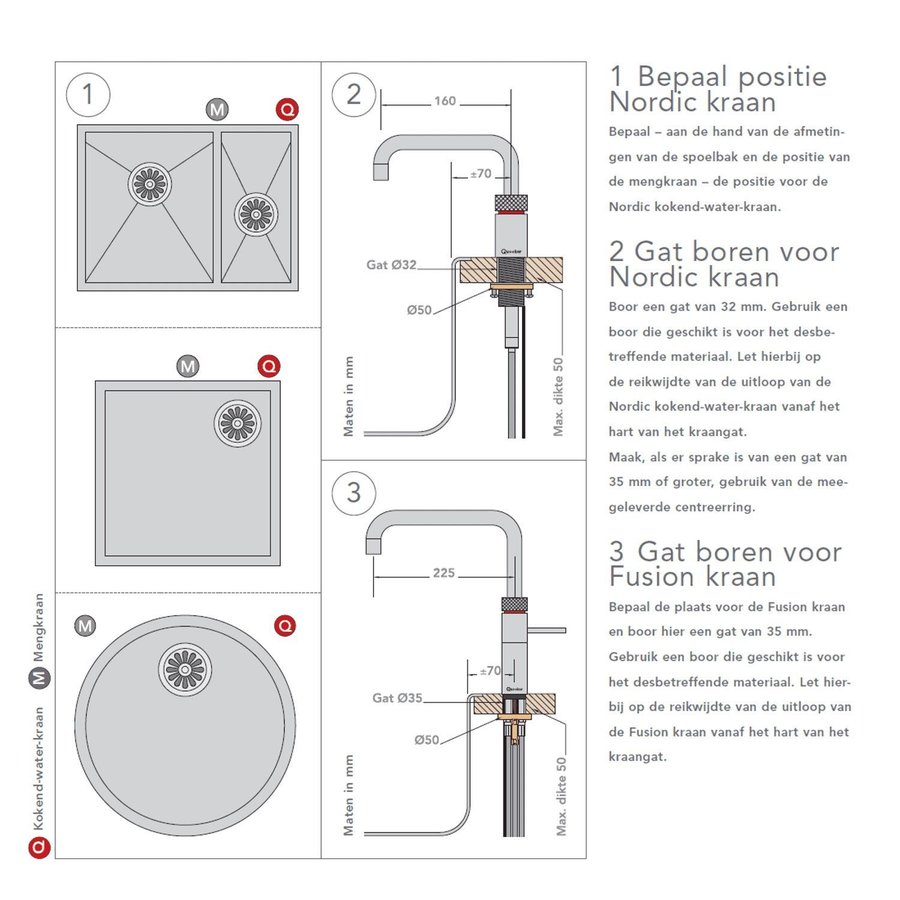 1

M Q

M Q

M Q

Q Kokend-water-kraan M Mengkraan

2

160

±70

Quooker

Gat Ø32

Ø50

Maten in mm

Max. dikte 50

3

225

±70

Quooker

Gat Ø35

Ø50

Maten in mm

Max. dikte 50

1 Bepaal positie Nordic kraan

Bepaal – aan de hand van de afmetingen van de spoelbak en de positie van de mengkraan – de positie voor de Nordic kokend-water-kraan.

2 Gat boren voor Nordic kraan

Boor een gat van 32 mm. Gebruik een boor die geschikt is voor het desbetreffende materiaal. Let hierbij op de reikwijdte van de uitloop van de Nordic kokend-water-kraan vanaf het hart van het kraangat.
Maak, als er sprake is van een gat van 35 mm of groter, gebruik van de meegeleverde centreerring.

3 Gat boren voor Fusion kraan

Bepaal de plaats voor de Fusion kraan en boor hier een gat van 35 mm. Gebruik een boor die geschikt is voor het desbetreffende materiaal. Let hierbij op de reikwijdte van de uitloop van de Fusion kraan vanaf het hart van het kraangat.