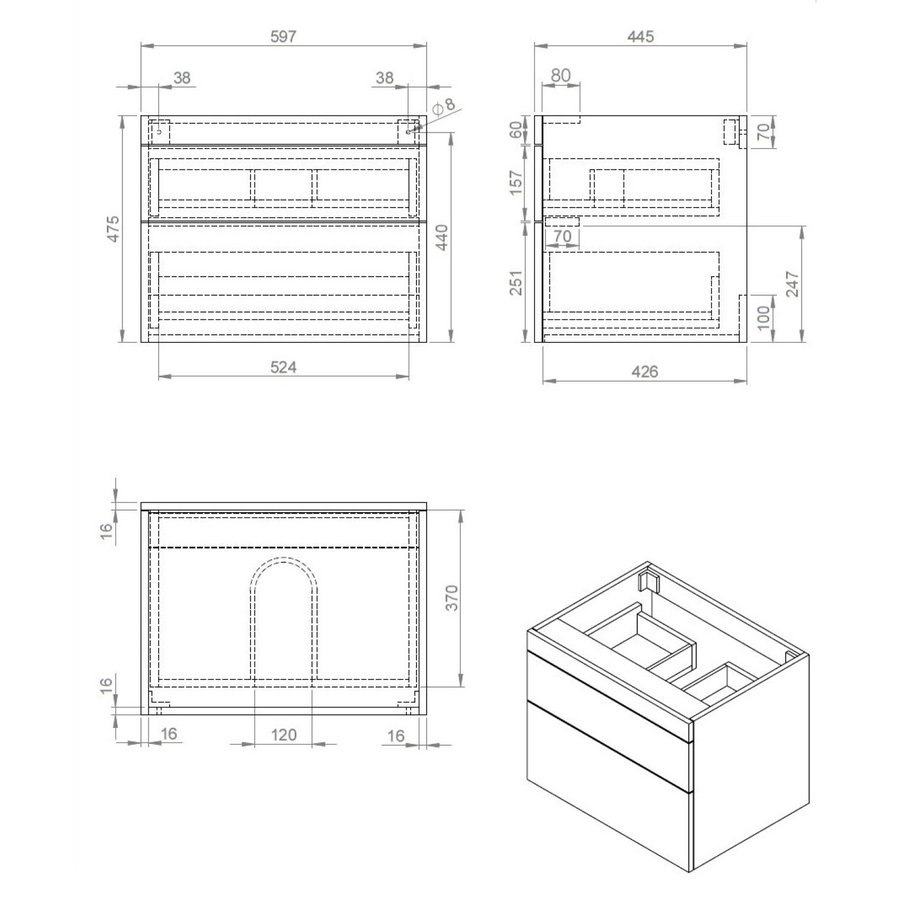 597
38
38
$\phi 8$
475
440
524
445
80
60
70
157
70
251
247
100
426
16
370
16
16
120
16