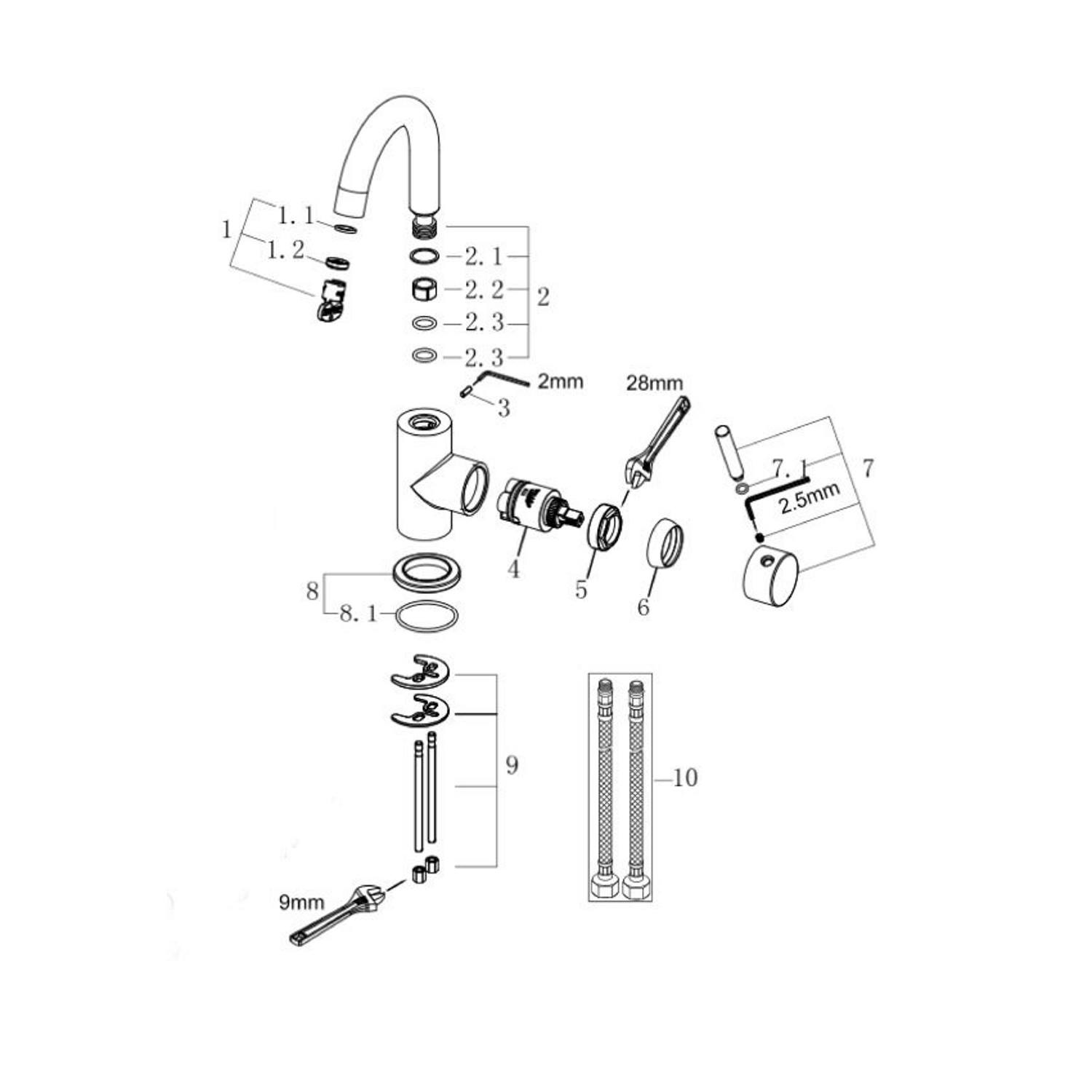 1
1. 1
1. 2
2. 1
2. 2
2
2. 3
2. 3
2mm
3
28mm
7. 1
7
2.5mm
4
5
6
8
8. 1
9
10
9mm