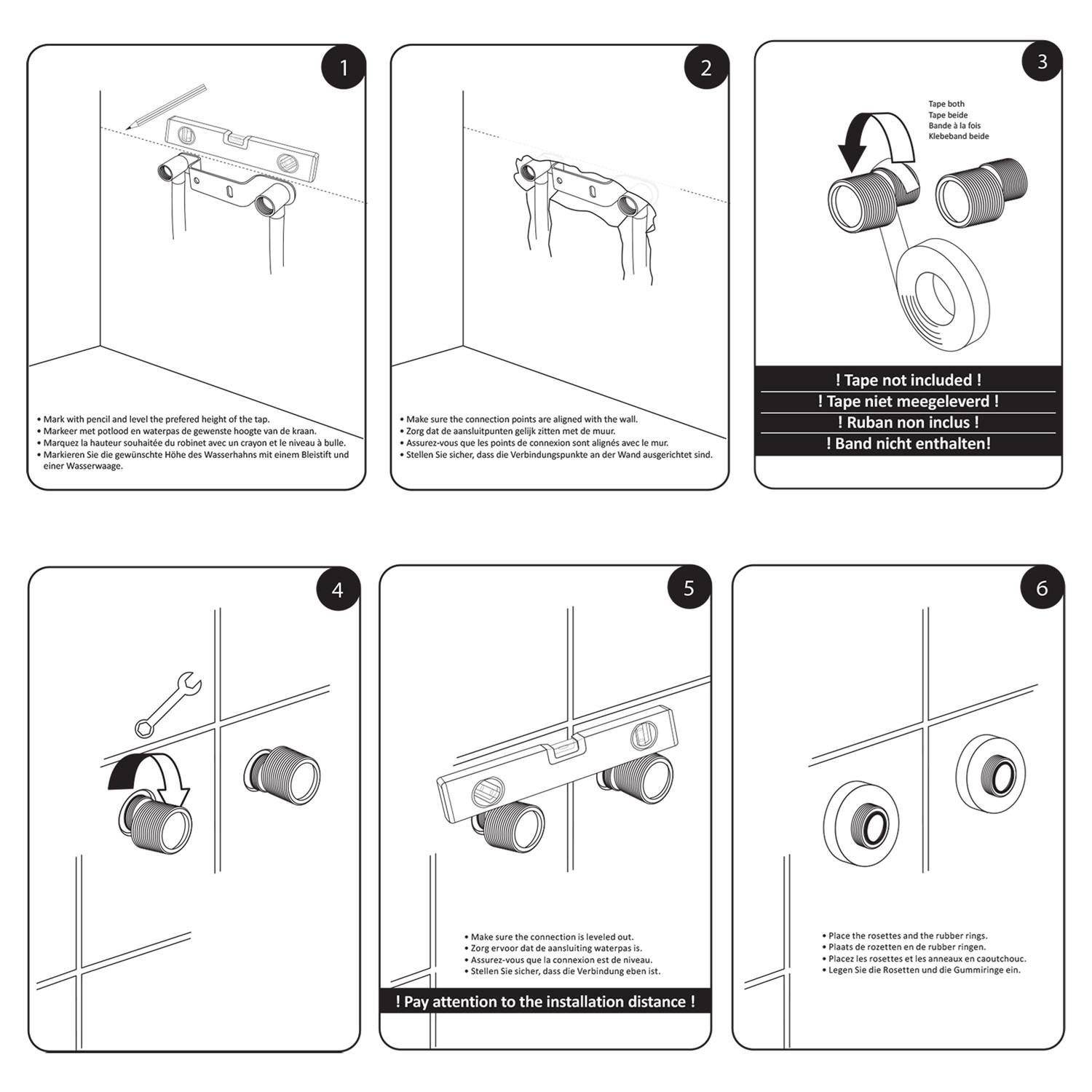 1

• Mark with pencil and level the prefered height of the tap.
• Markeer met potlood en waterpas de gewenste hoogte van de kraan.
• Marquez la hauteur souhaitée du robinet avec un crayon et le niveau à bulle.
• Markieren Sie die gewünschte Höhe des Wasserhahns mit einem Bleistift und einer Wasserwaage.

2

• Make sure the connection points are aligned with the wall.
• Zorg dat de aansluitpunten gelijk zitten met de muur.
• Assurez-vous que les points de connexion sont alignés avec le mur.
• Stellen Sie sicher, dass die Verbindungspunkte an der Wand ausgerichtet sind.

3

Tape both
Tape beide
Bande à la fois
Klebeband beide

! Tape not included !
! Tape niet meegeleverd !
! Ruban non inclus !
! Band nicht enthalten!

4

5

• Make sure the connection is leveled out.
• Zorg ervoor dat de aansluiting waterpas is.
• Assurez-vous que la connexion est de niveau.
• Stellen Sie sicher, dass die Verbindung eben ist.

! Pay attention to the installation distance !

6

• Place the rosettes and the rubber rings.
• Plaats de rozetten en de rubber ringen.
• Placez les rosettes et les anneaux en caoutchouc.
• Legen Sie die Rosetten und die Gummiringe ein.