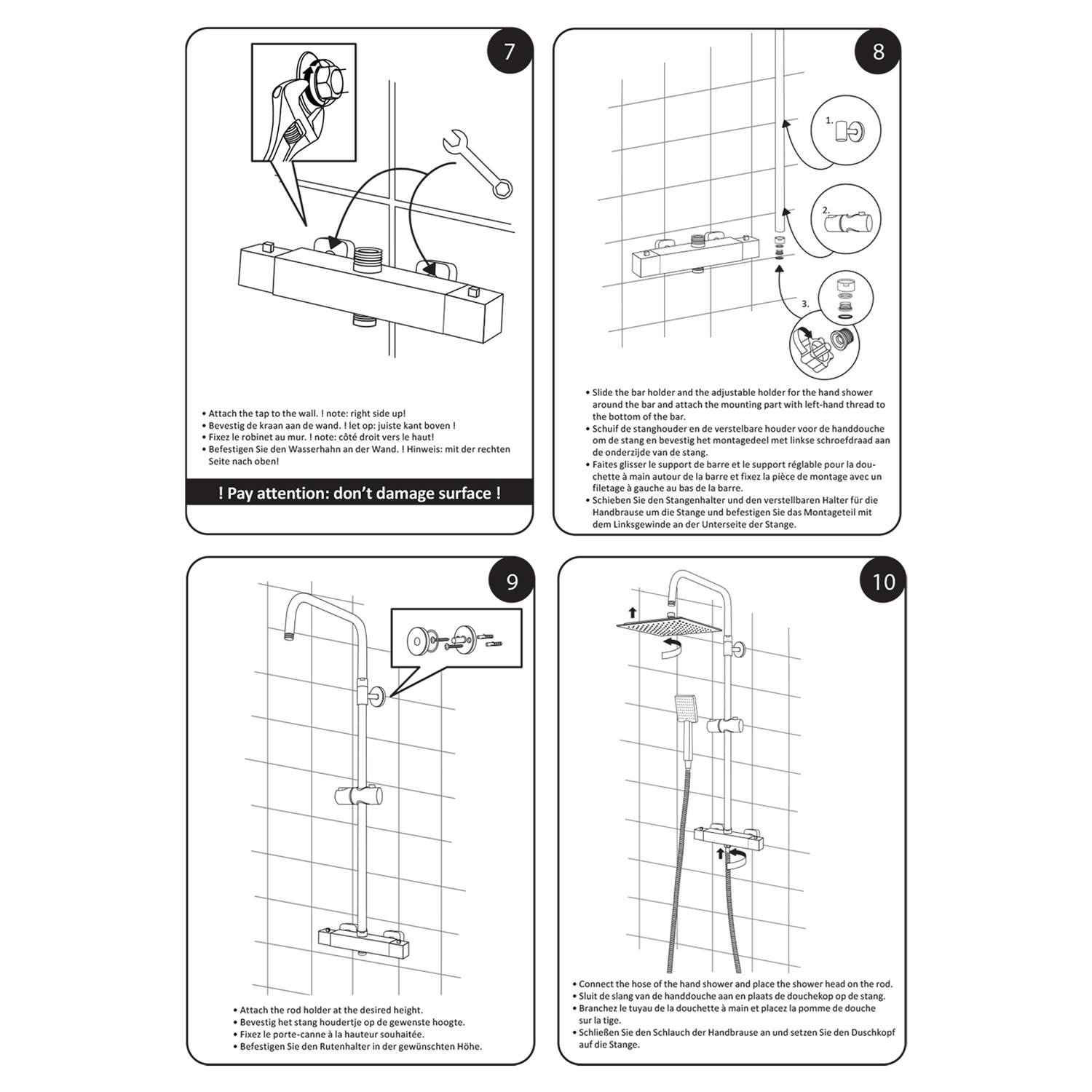 7

• Attach the tap to the wall. ! note: right side up!
• Bevestig de kraan aan de wand. ! let op: juiste kant boven !
• Fixez le robinet au mur. ! note: côté droit vers le haut!
• Befestigen Sie den Wasserhahn an der Wand. ! Hinweis: mit der rechten Seite nach oben!

! Pay attention: don't damage surface !

8

1.

2.

3.

• Slide the bar holder and the adjustable holder for the hand shower around the bar and attach the mounting part with left-hand thread to the bottom of the bar.
• Schuif de stanghouder en de verstelbare houder voor de handdouche om de stang en bevestig het montagedeel met linkse schroefdraad aan de onderzijde van de stang.
• Faites glisser le support de barre et le support réglable pour la douchette à main autour de la barre et fixez la pièce de montage avec un filetage à gauche au bas de la barre.
• Schieben Sie den Stangenhalter und den verstellbaren Halter für die Handbrause um die Stange und befestigen Sie das Montageteil mit dem Linksgewinde an der Unterseite der Stange.

9

• Attach the rod holder at the desired height.
• Bevestig het stang houdertje op de gewenste hoogte.
• Fixez le porte-canne à la hauteur souhaitée.
• Befestigen Sie den Rutenhalter in der gewünschten Höhe.

10

• Connect the hose of the hand shower and place the shower head on the rod.
• Sluit de slang van de handdouche aan en plaats de douchekop op de stang.
• Branchez le tuyau de la douchette à main et placez la pomme de douche sur la tige.
• Schließen Sie den Schlauch der Handbrause an und setzen Sie den Duschkopf auf die Stange.