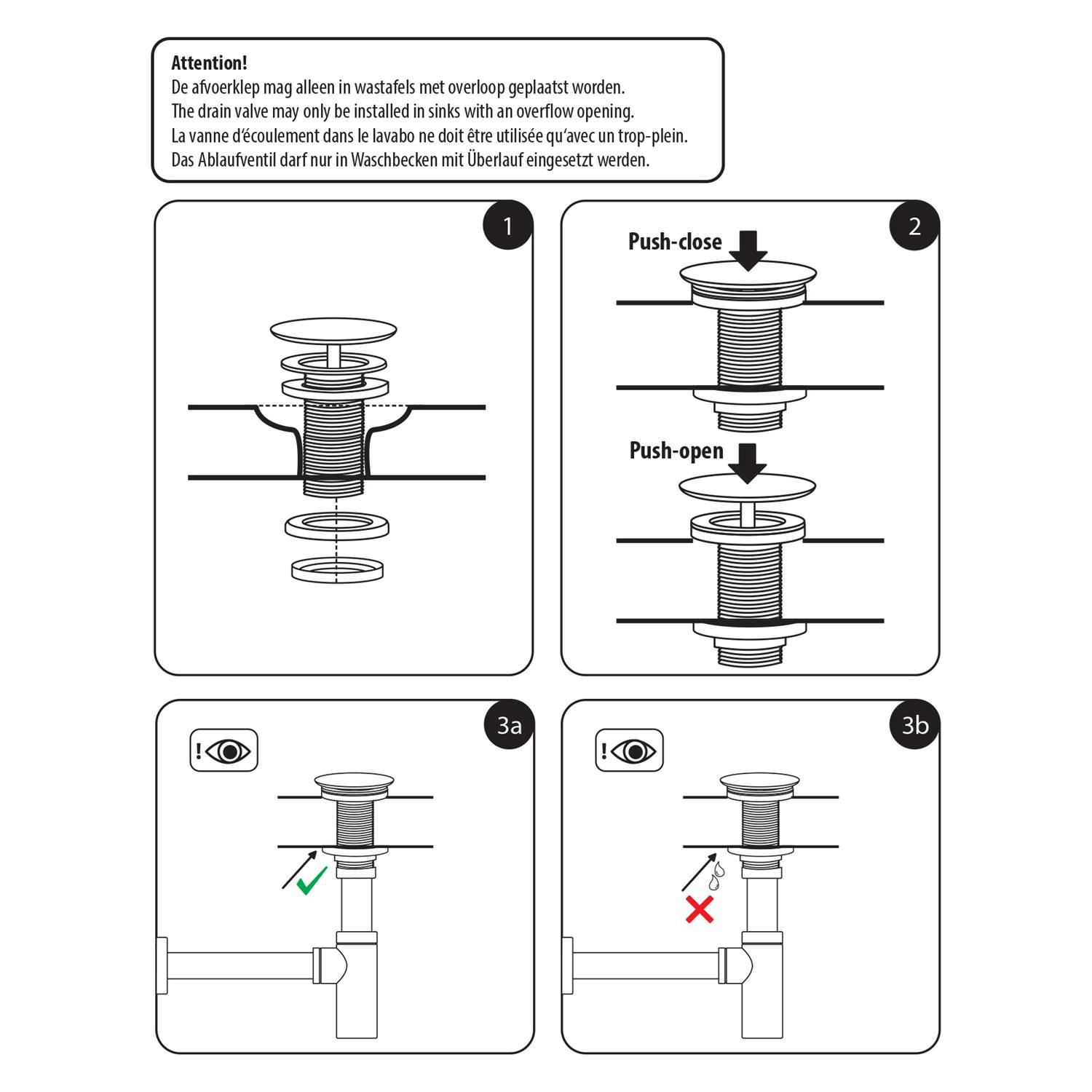 Attention!
De afvoerklep mag alleen in wastafels met overloop geplaatst worden.
The drain valve may only be installed in sinks with an overflow opening.
La vanne d'écoulement dans le lavabo ne doit être utilisée qu'avec un trop-plein.
Das Ablaufventil darf nur in Waschbecken mit Überlauf eingesetzt werden.

1

2

Push-close

Push-open

3a

!

3b

!