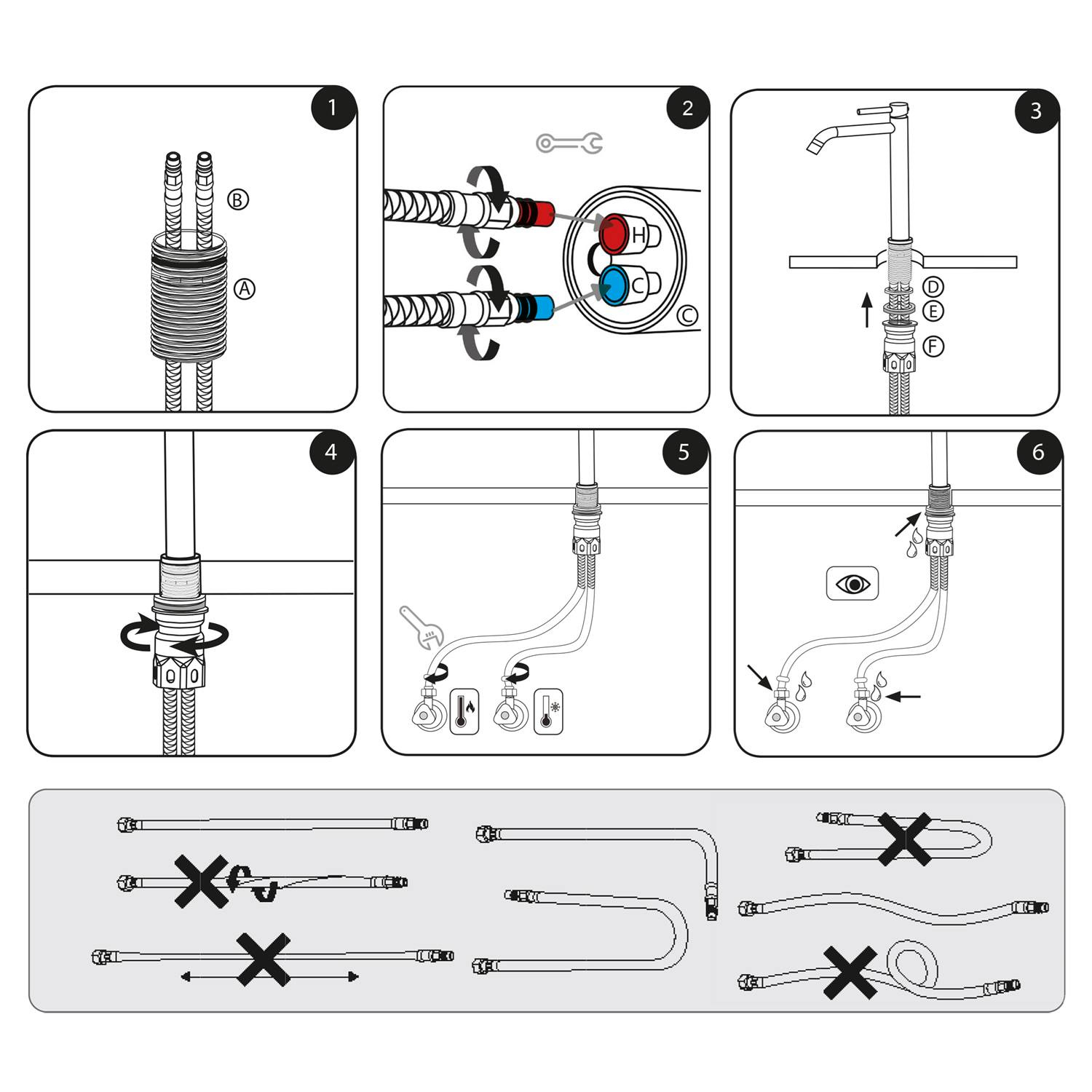 1
B
A

2
H
C
C

3
D
E
F

4

5

6