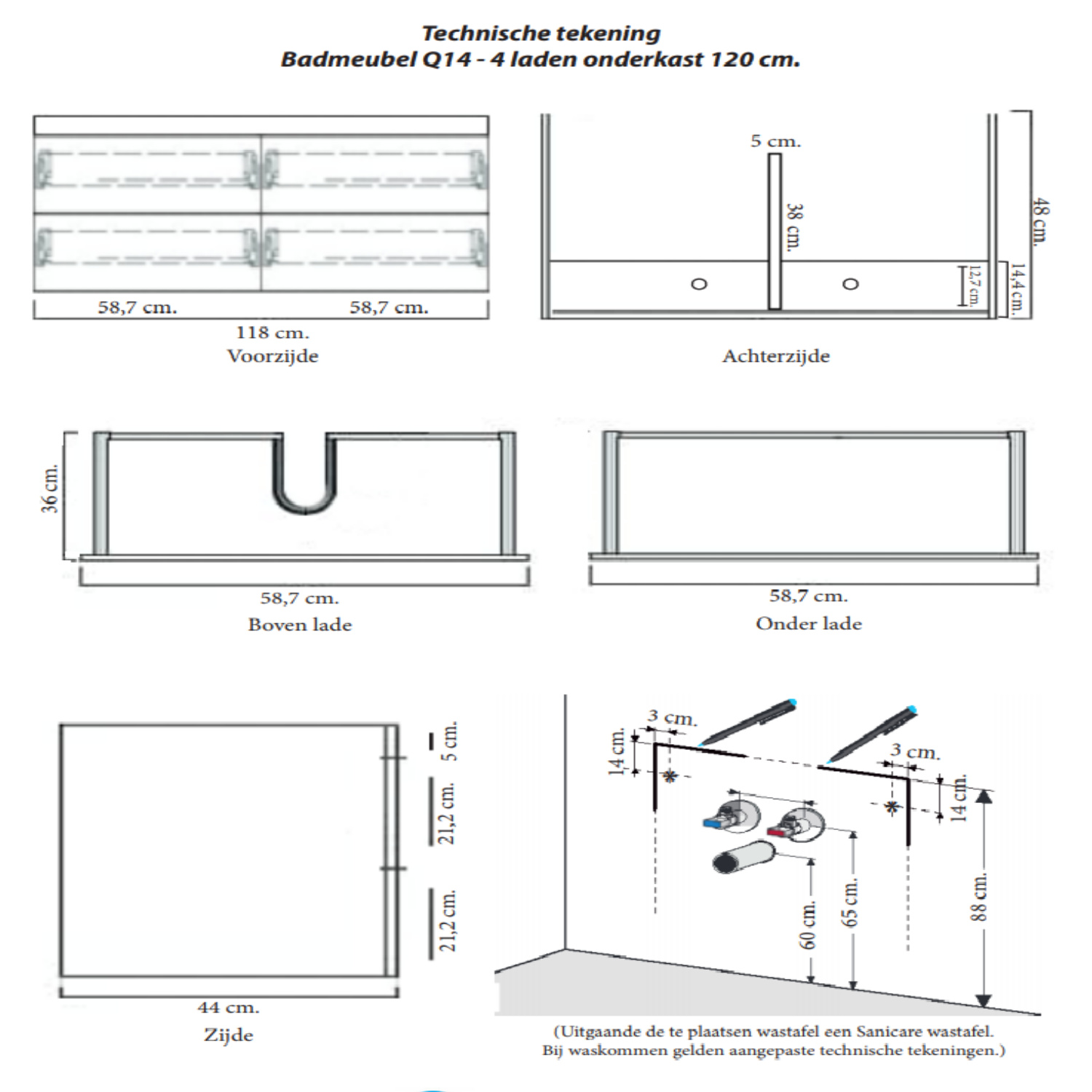 Technische tekening
Badmeubel Q14 - 4 laden onderkast 120 cm.

58,7 cm.
58,7 cm.
118 cm.
Voorzijde

5 cm.
38 cm.
48 cm.
12,7 cm.
14,4 cm.
Achterzijde

36 cm.
58,7 cm.
Boven lade

58,7 cm.
Onder lade

5 cm.
21,2 cm.
21,2 cm.
44 cm.
Zijde

3 cm.
14 cm.
3 cm.
14 cm.
60 cm.
65 cm.
88 cm.

(Uitgaande de te plaatsen wastafel een Sanicare wastafel.
Bij waskommen gelden aangepaste technische tekeningen.)