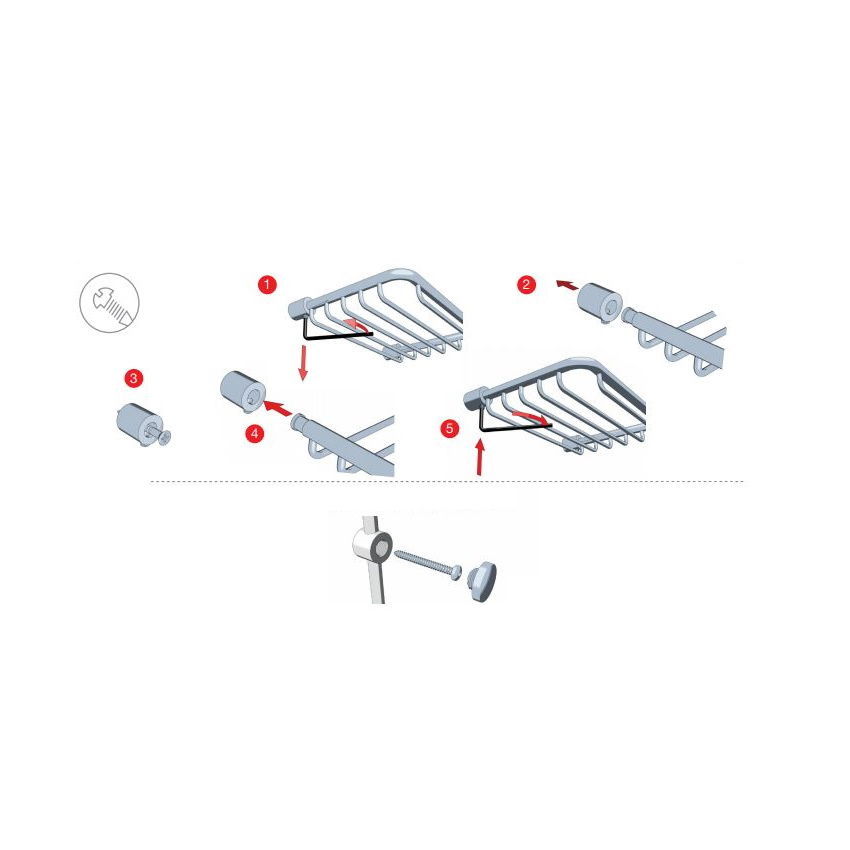 1

2

3

4

5