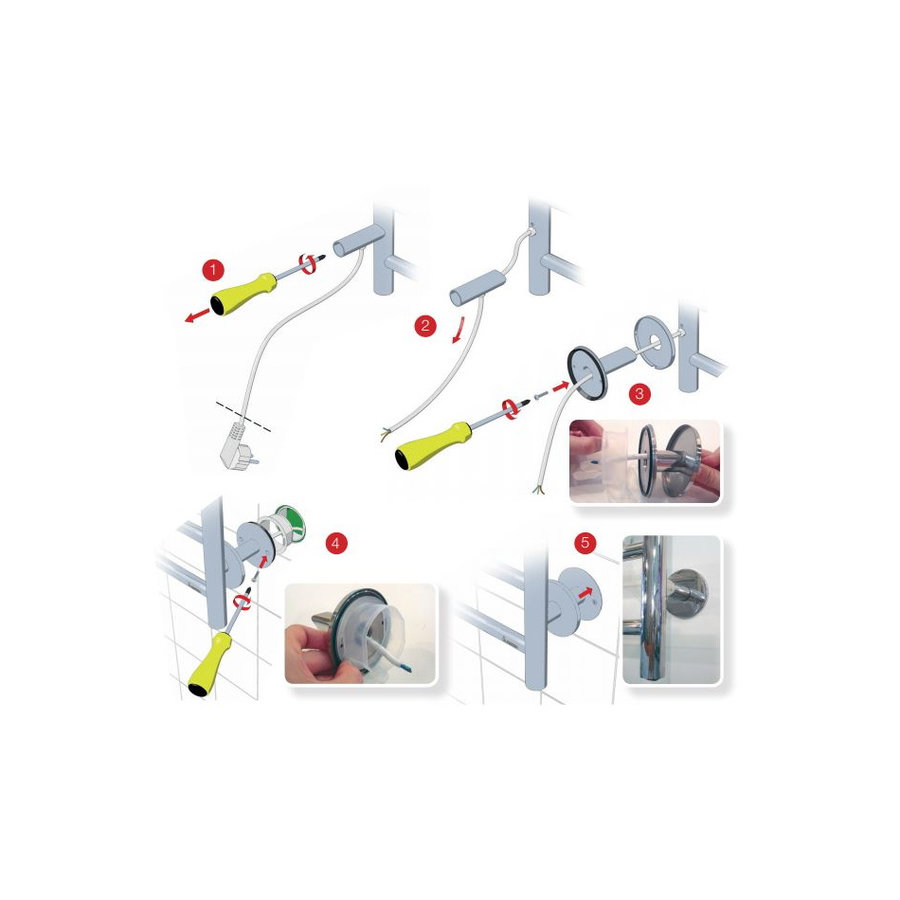 1

2

3

4

5