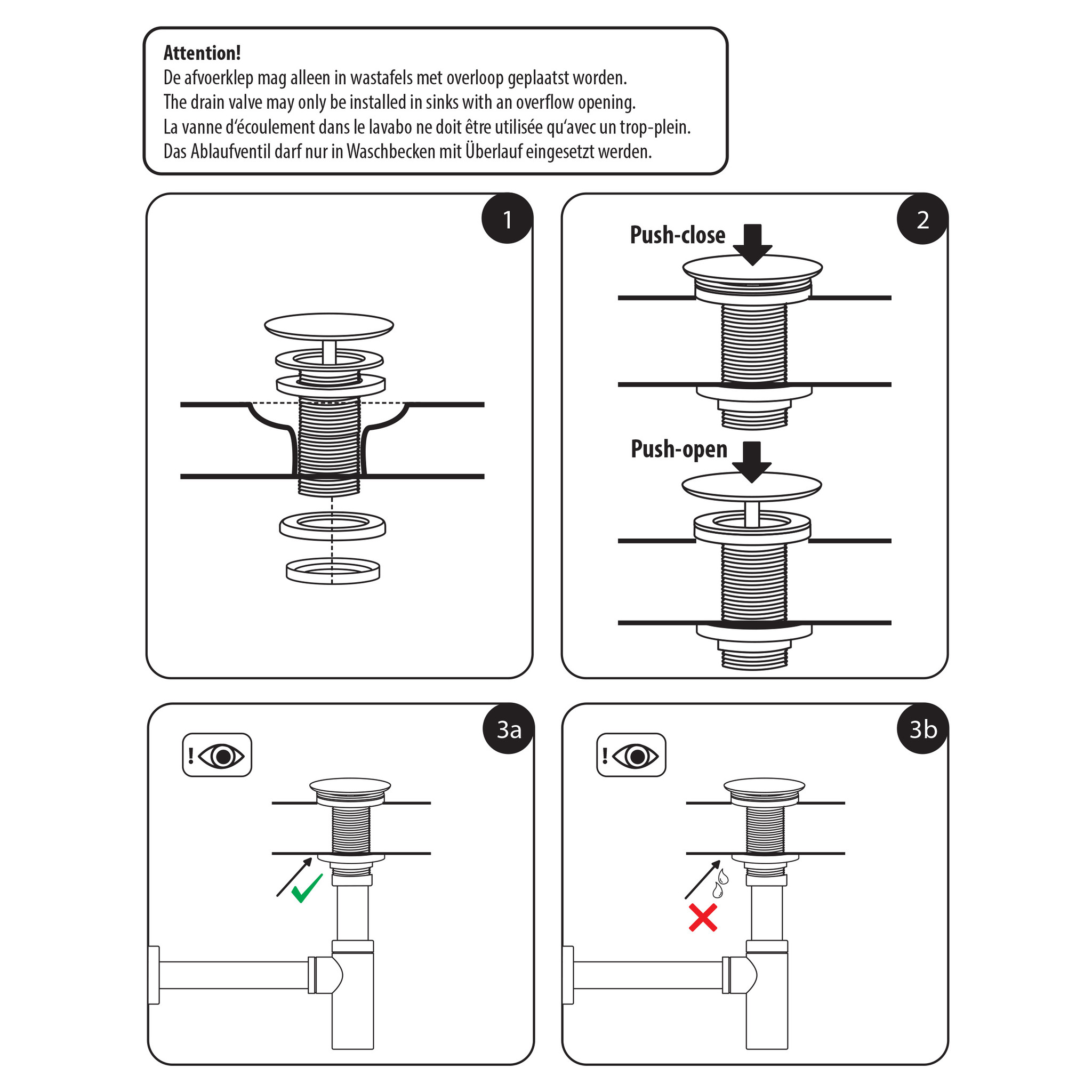 Attention!
De afvoerklep mag alleen in wastafels met overloop geplaatst worden.
The drain valve may only be installed in sinks with an overflow opening.
La vanne d'écoulement dans le lavabo ne doit être utilisée qu'avec un trop-plein.
Das Ablaufventil darf nur in Waschbecken mit Überlauf eingesetzt werden.

1

2

Push-close

Push-open

3a

!

3b

!