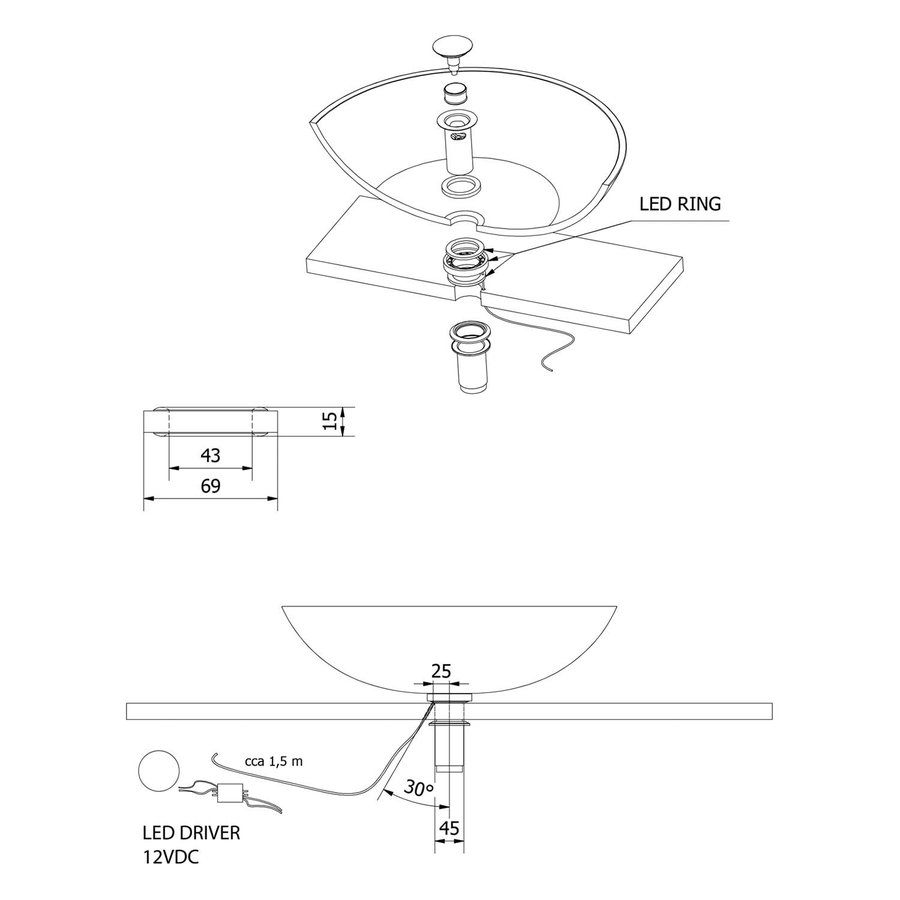 LED RING

15

43

69

25

cca 1,5 m

30°

45

LED DRIVER
12VDC