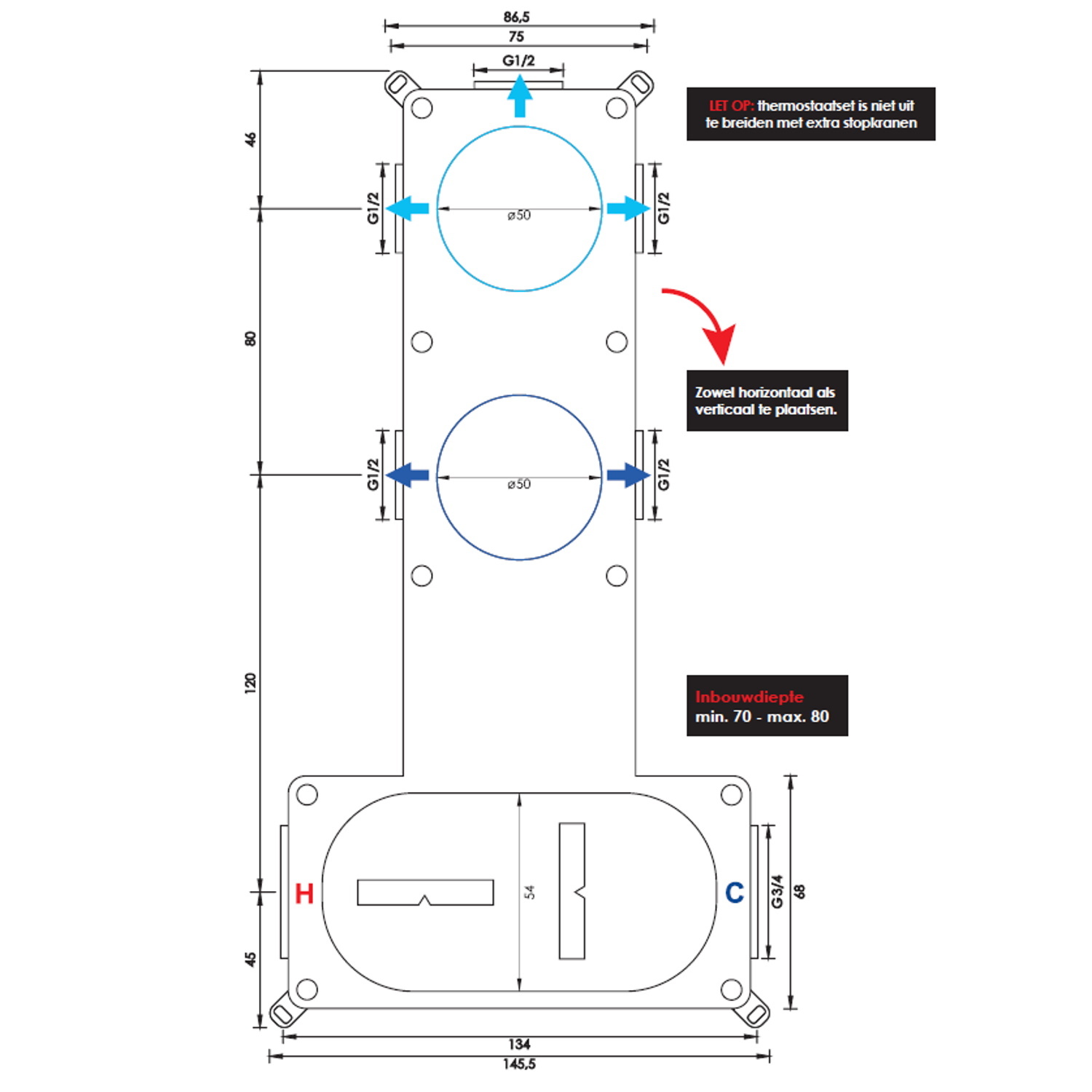 86,5
75
G1/2

LET OP: thermostaatset is niet uit te breiden met extra stopkranen

46
G1/2
ø50
G1/2

80

Zowel horizontaal als verticaal te plaatsen.

G1/2
ø50
G1/2

120

Inbouwdiepte
min. 70 - max. 80

H
54
C
G3/4
68
45
134
145,5