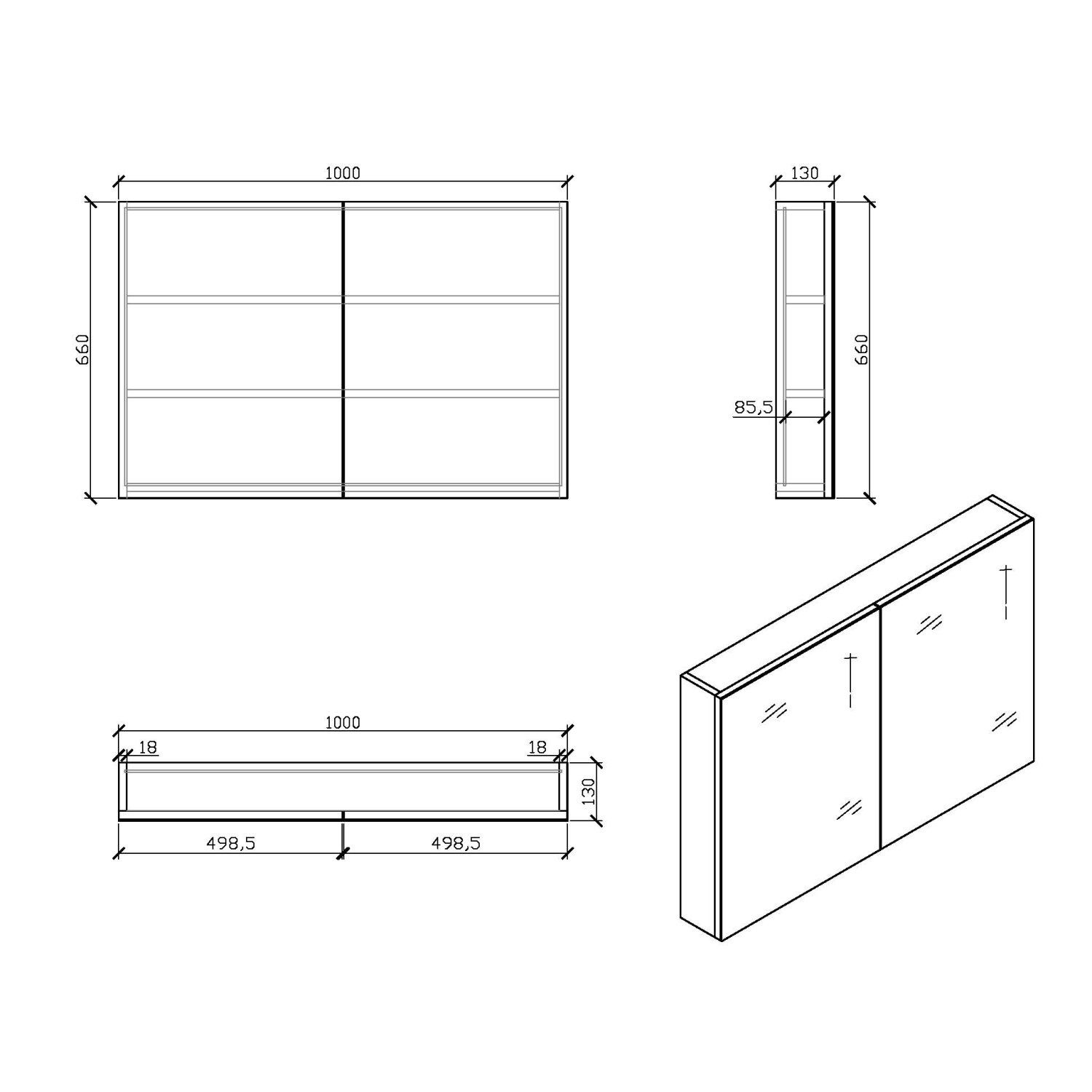 1000

660

130

660

85,5

1000

18

18

130

498,5

498,5